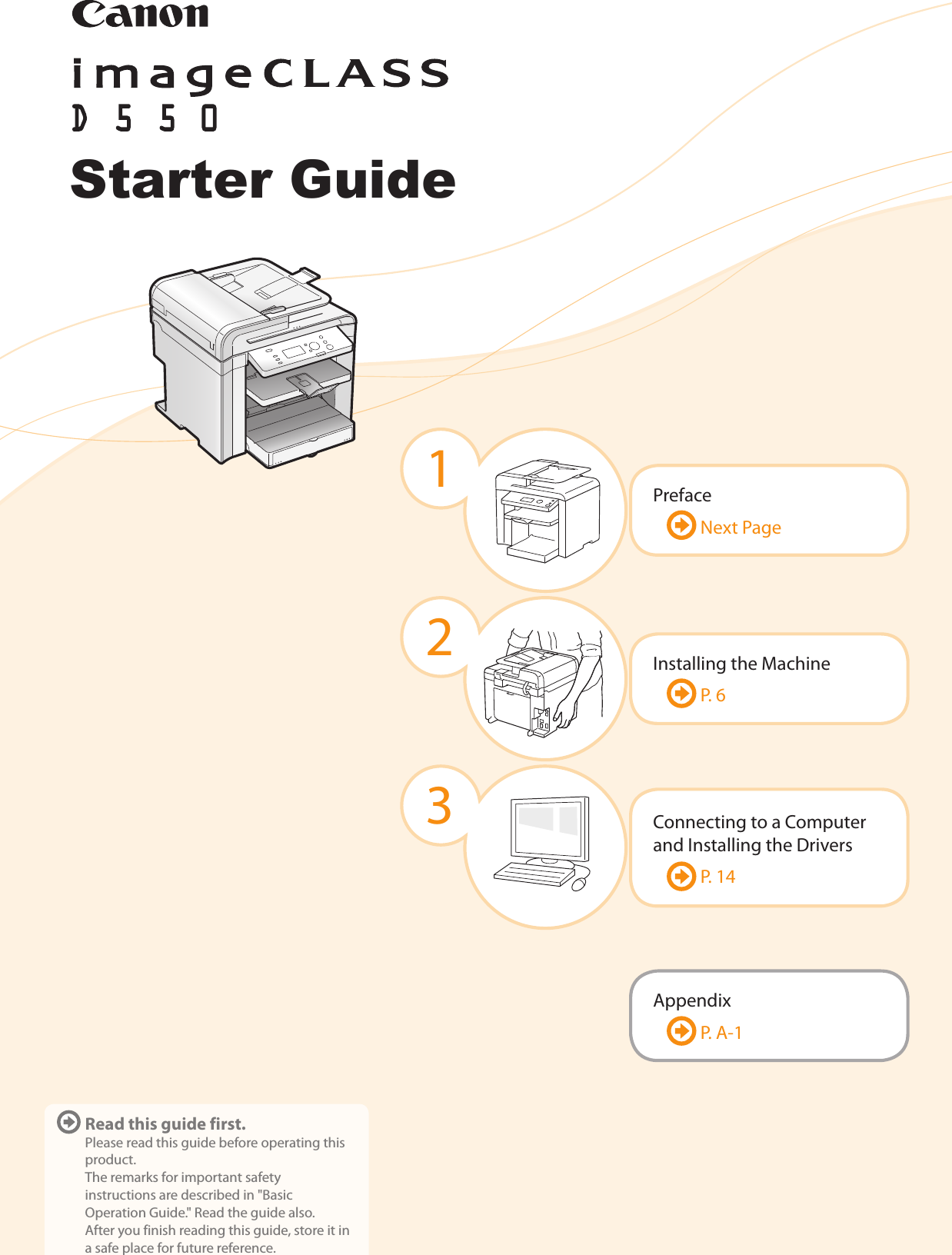 Canon

imageCLASS
D550

Starter Guide

1

Preface
Next Page

2

Installing the Machine
P. 6

3

Connecting to a Computer and Installing the Drivers
P. 14

Appendix
P. A-1

Read this guide first.
Please read this guide before operating this product.
The remarks for important safety instructions are described in "Basic Operation Guide." Read the guide also.
After you finish reading this guide, store it in a safe place for future reference.