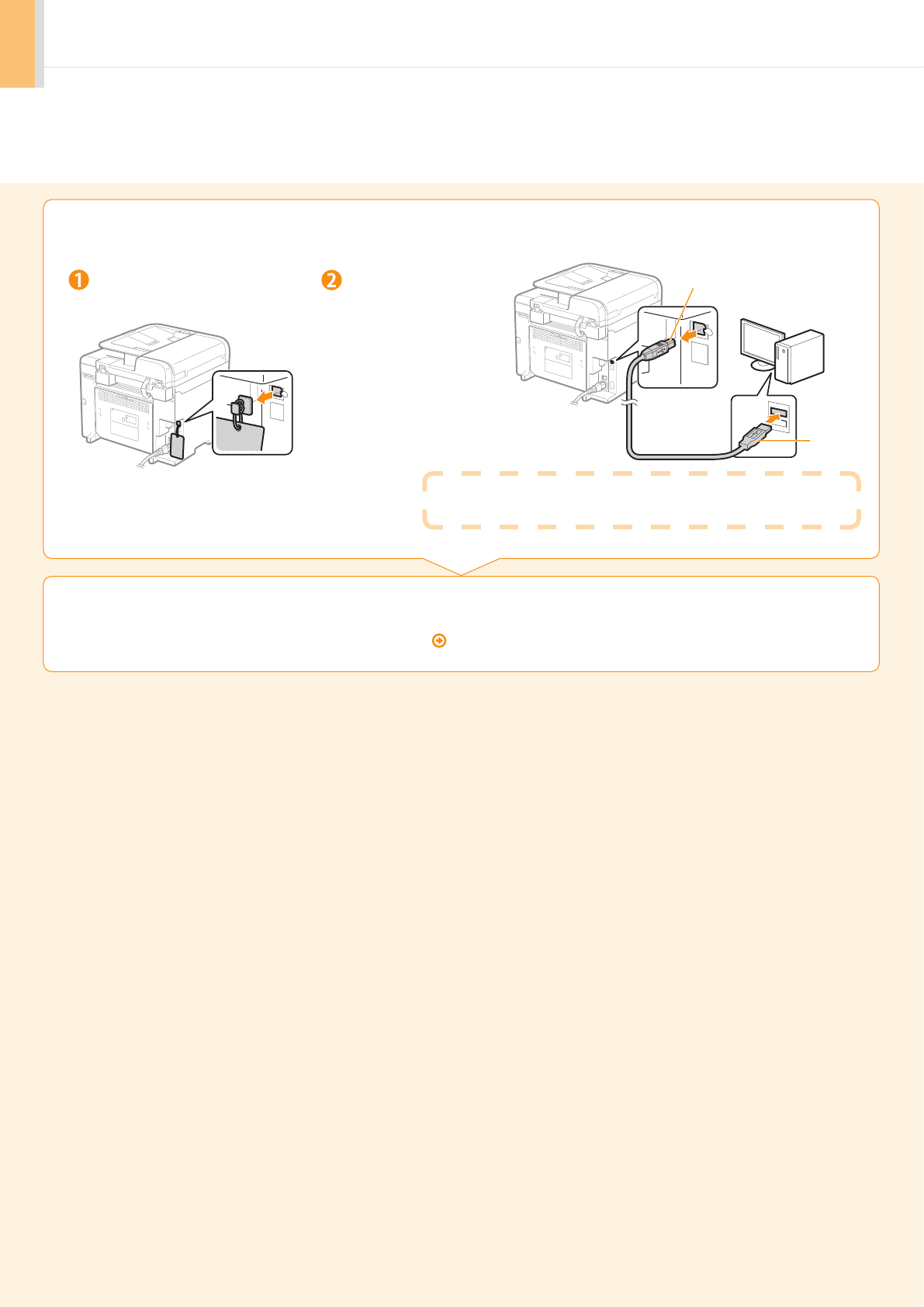 ❶

❷