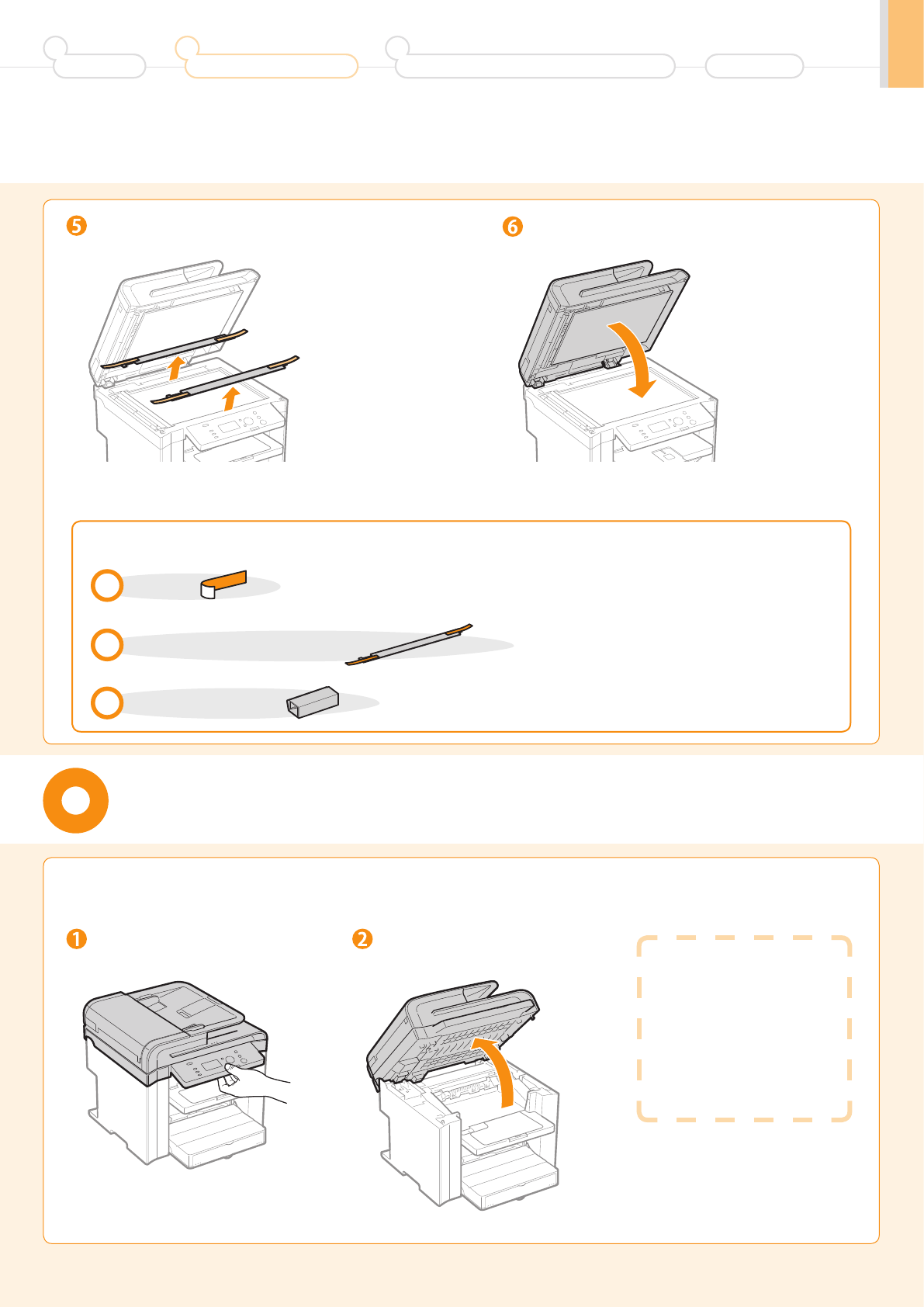 5

6

1

2