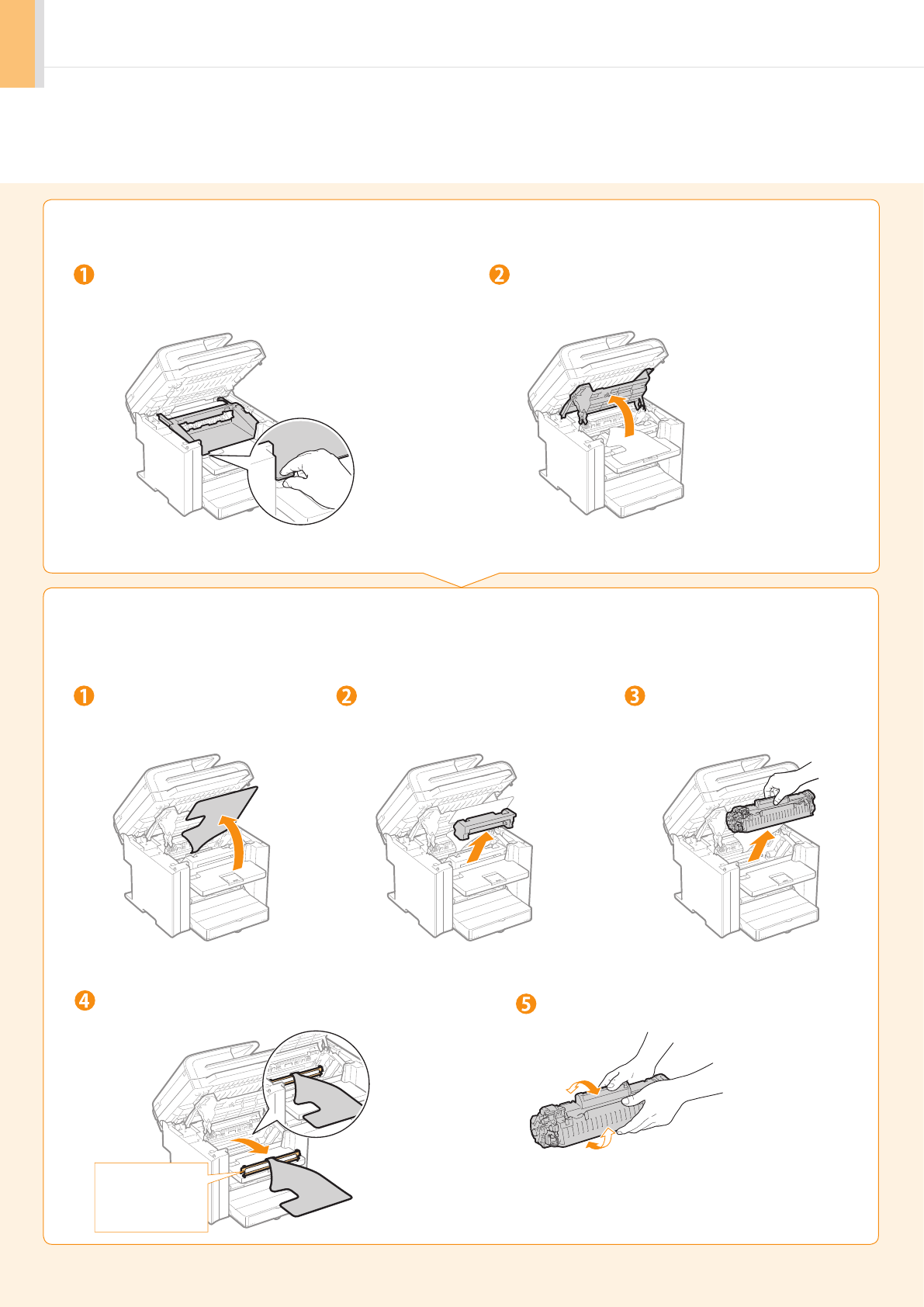 1

2

1

2

3

4

5