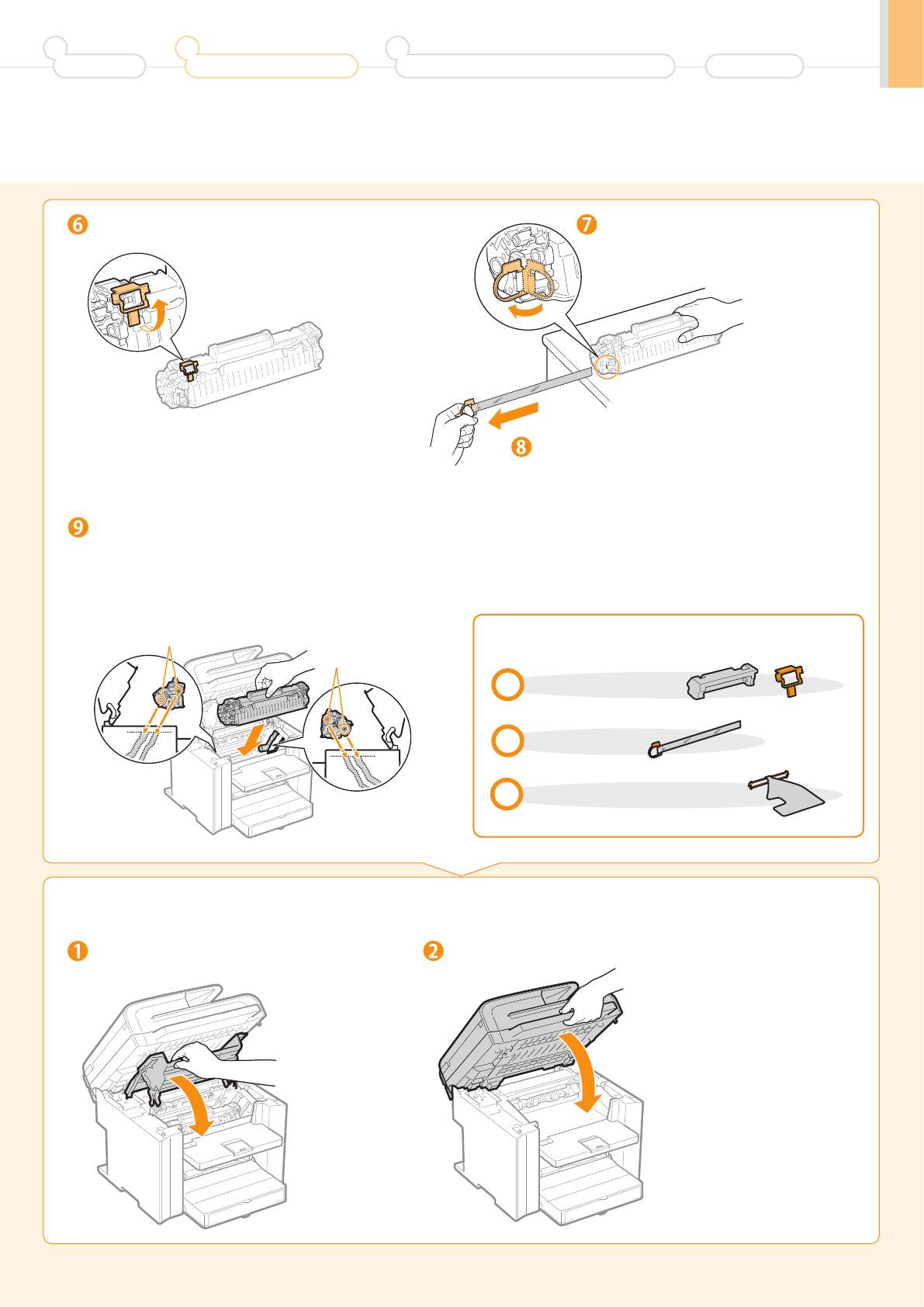 6

7

8

9

1

2