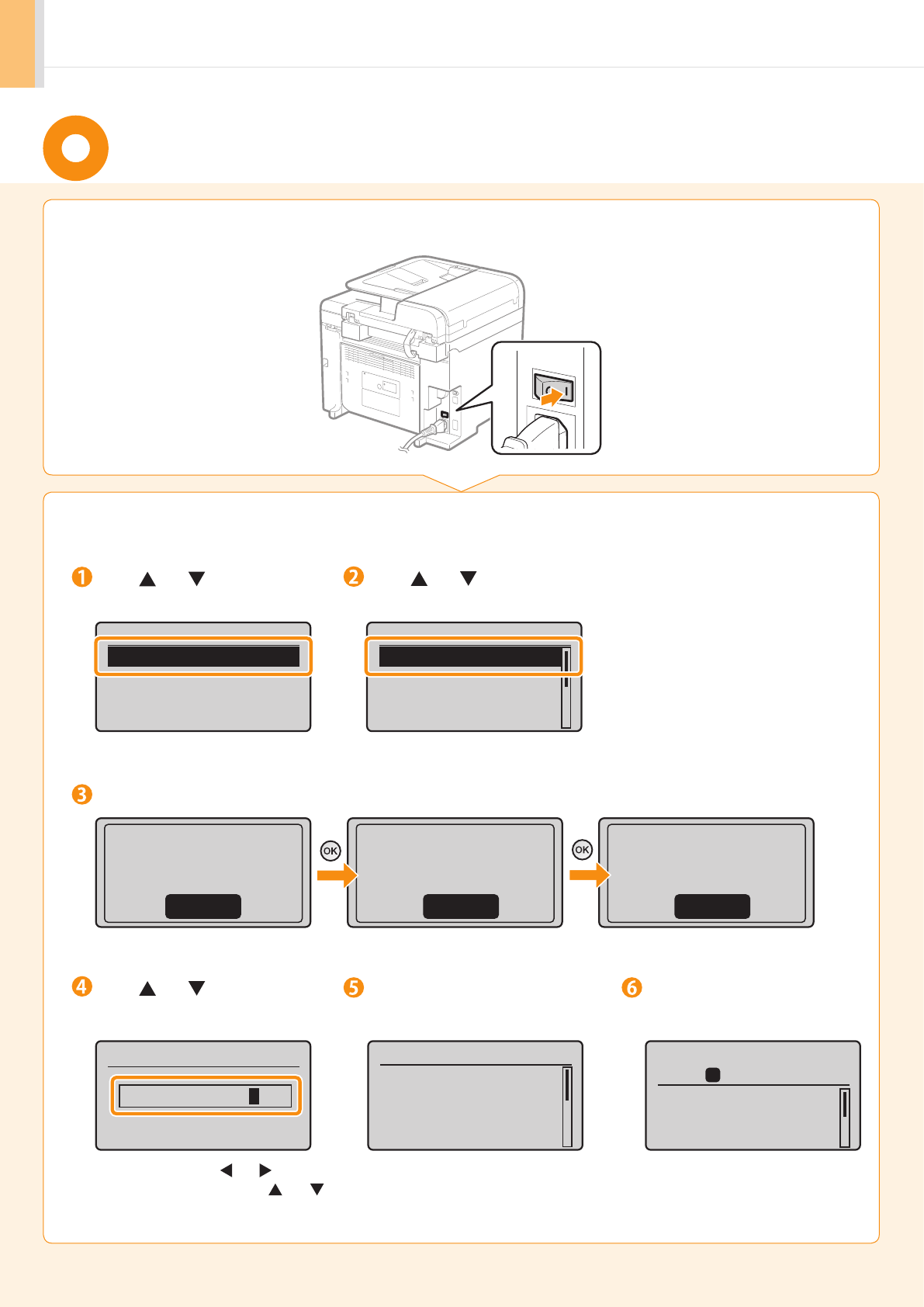 OK

OK