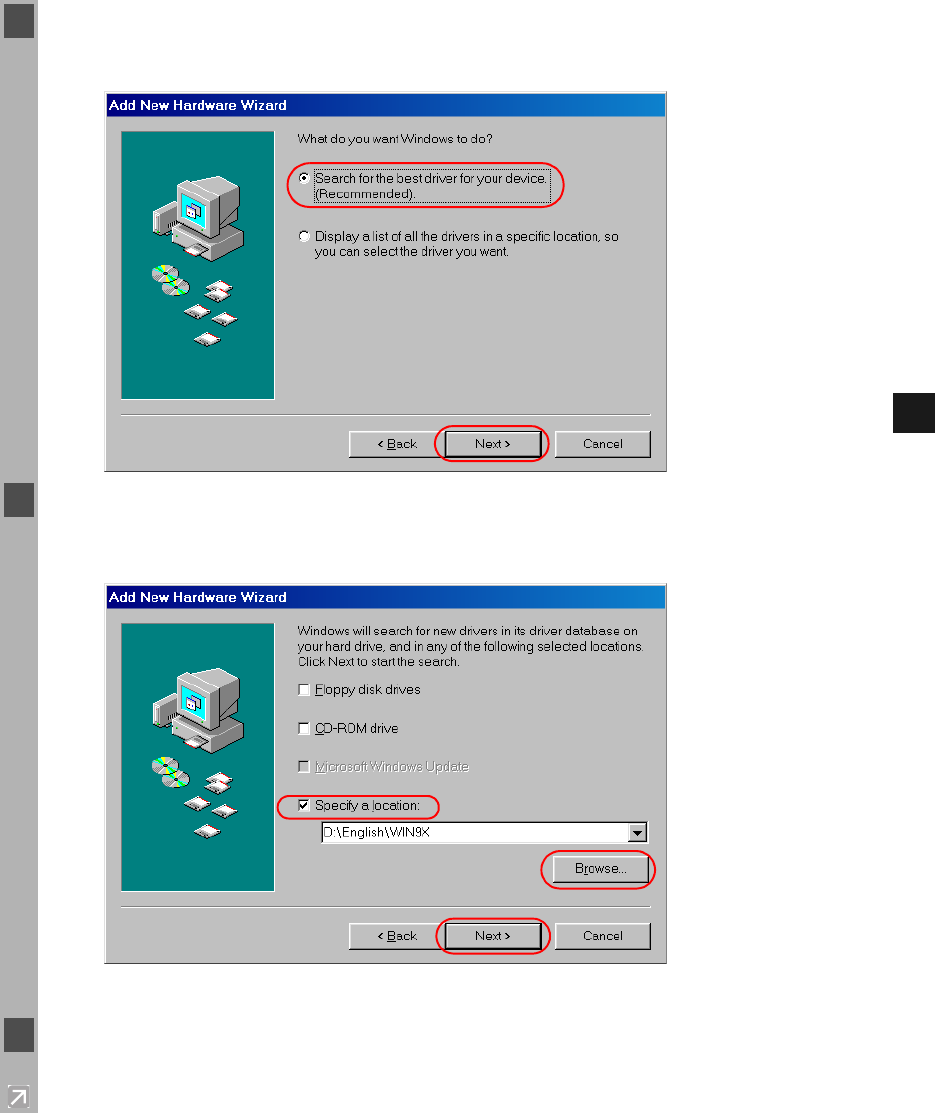 Add New Hardware Wizard

What do you want Windows to do?

Search for the best driver for your device. (Recommended).

Display a list of all the drivers in a specific location, so you can select the driver you want.

< Back

Next >

Cancel

Add New Hardware Wizard

Windows will search for new drivers in its driver database on your hard drive, and in any of the following selected locations. Click Next to start the search.

Floppy disk drives

CD-ROM drive

Microsoft Windows Update

Specify a location:

D:\English\WIN9X

Browse...

< Back

Next >

Cancel