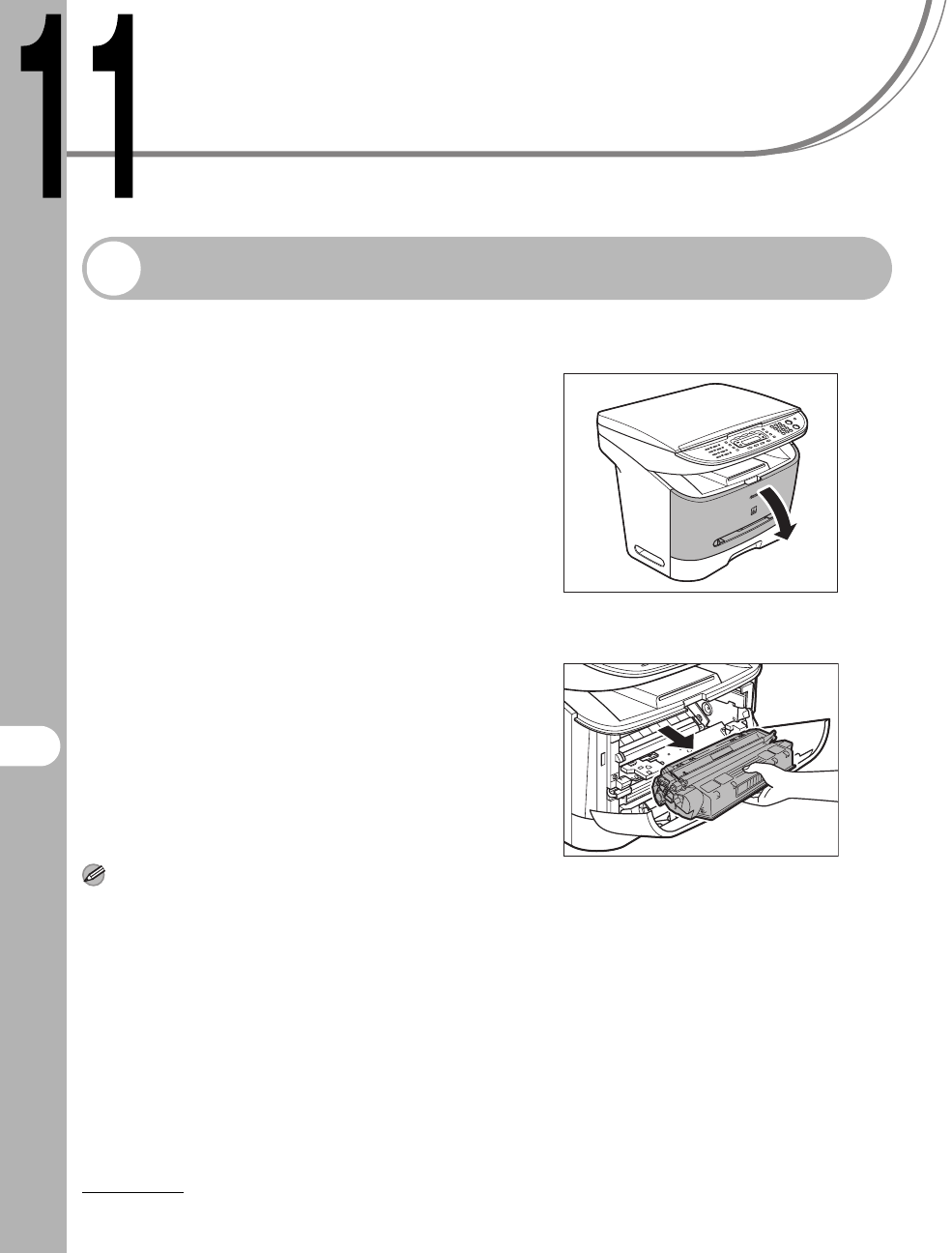 11