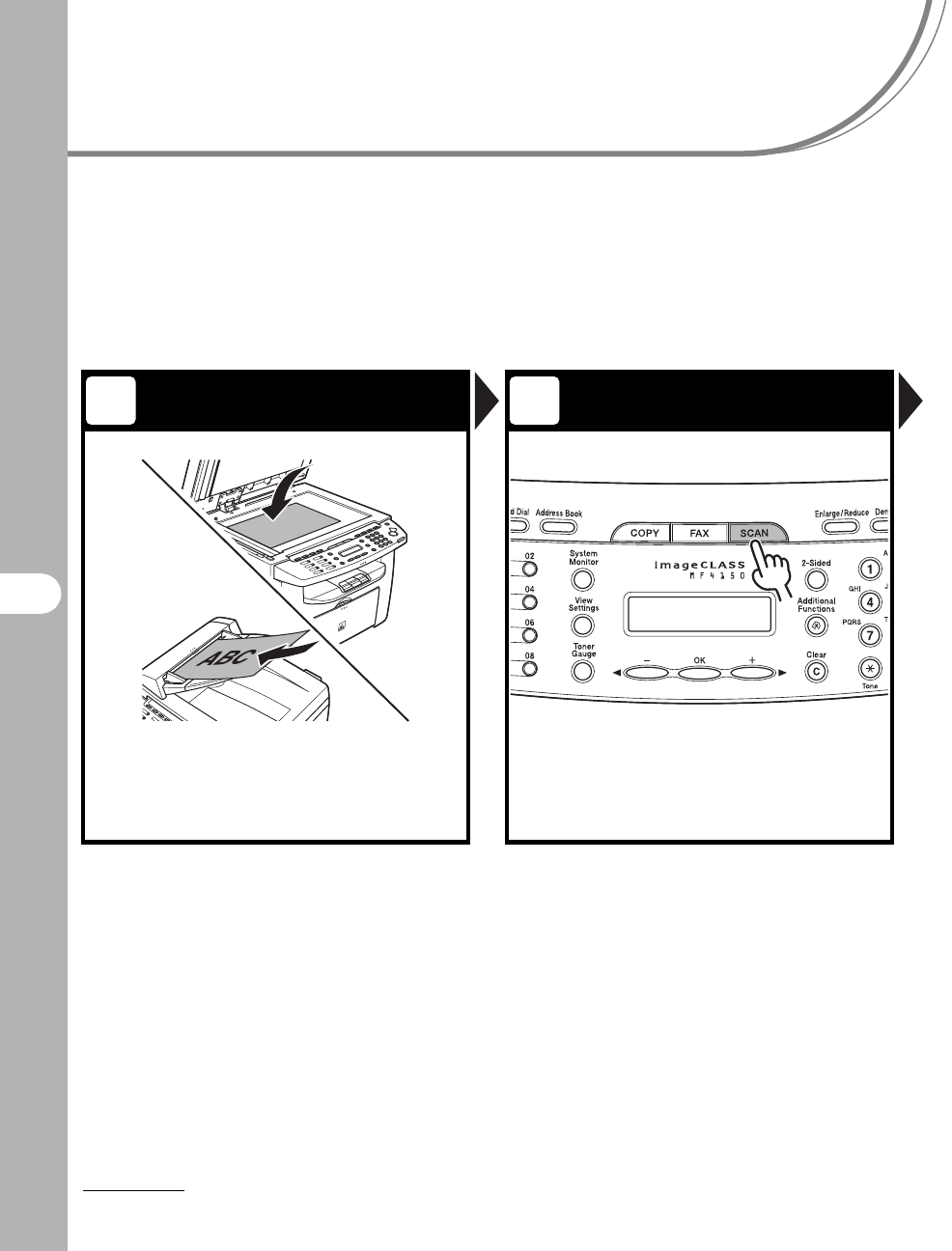 ABC

d Dial
Address Book
COPY
FAX
SCAN
Enlarge/Reduce
Den
02
04
06
08
System Monitor
View Settings
Toner Gauge
imageCLASS
MF4150
2-Sided
Additional Functions
Clear
C
−
OK
+
1
A
GHI
4
J
PQRS
7
T
Tone