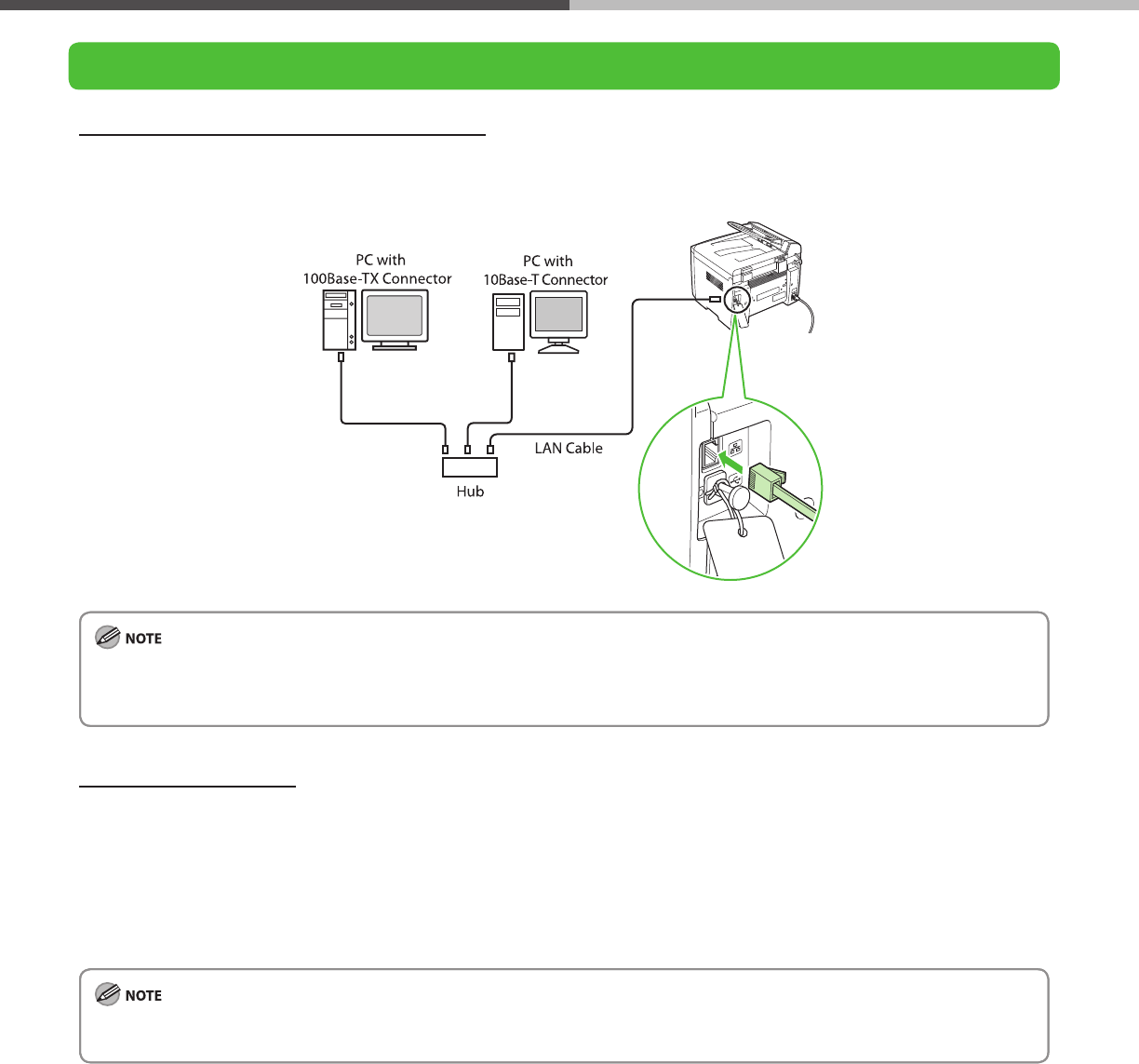 PC with
100Base-TX Connector

PC with
10Base-T Connector

LAN Cable

Hub

NOTE

NOTE