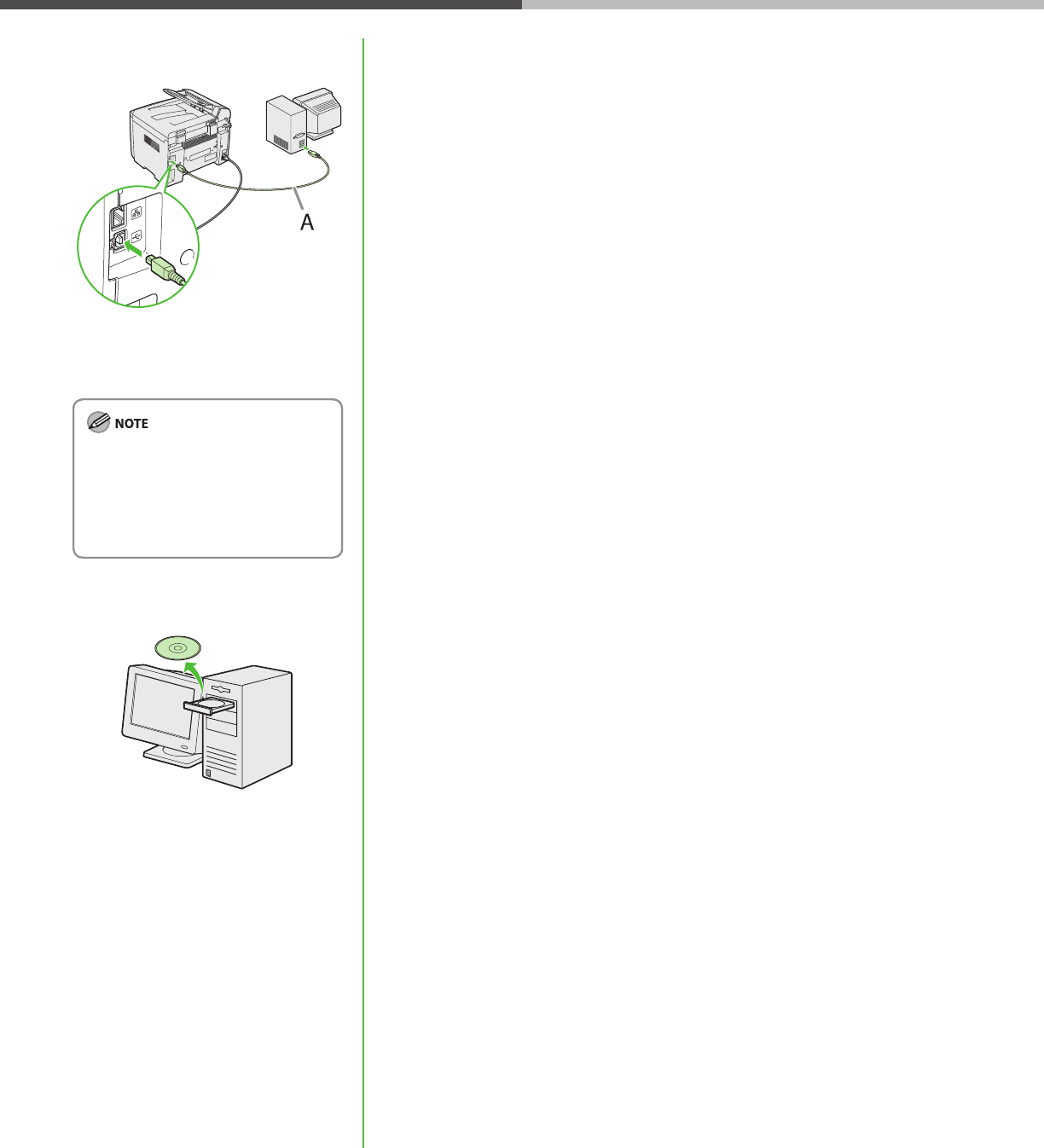 A

NOTE