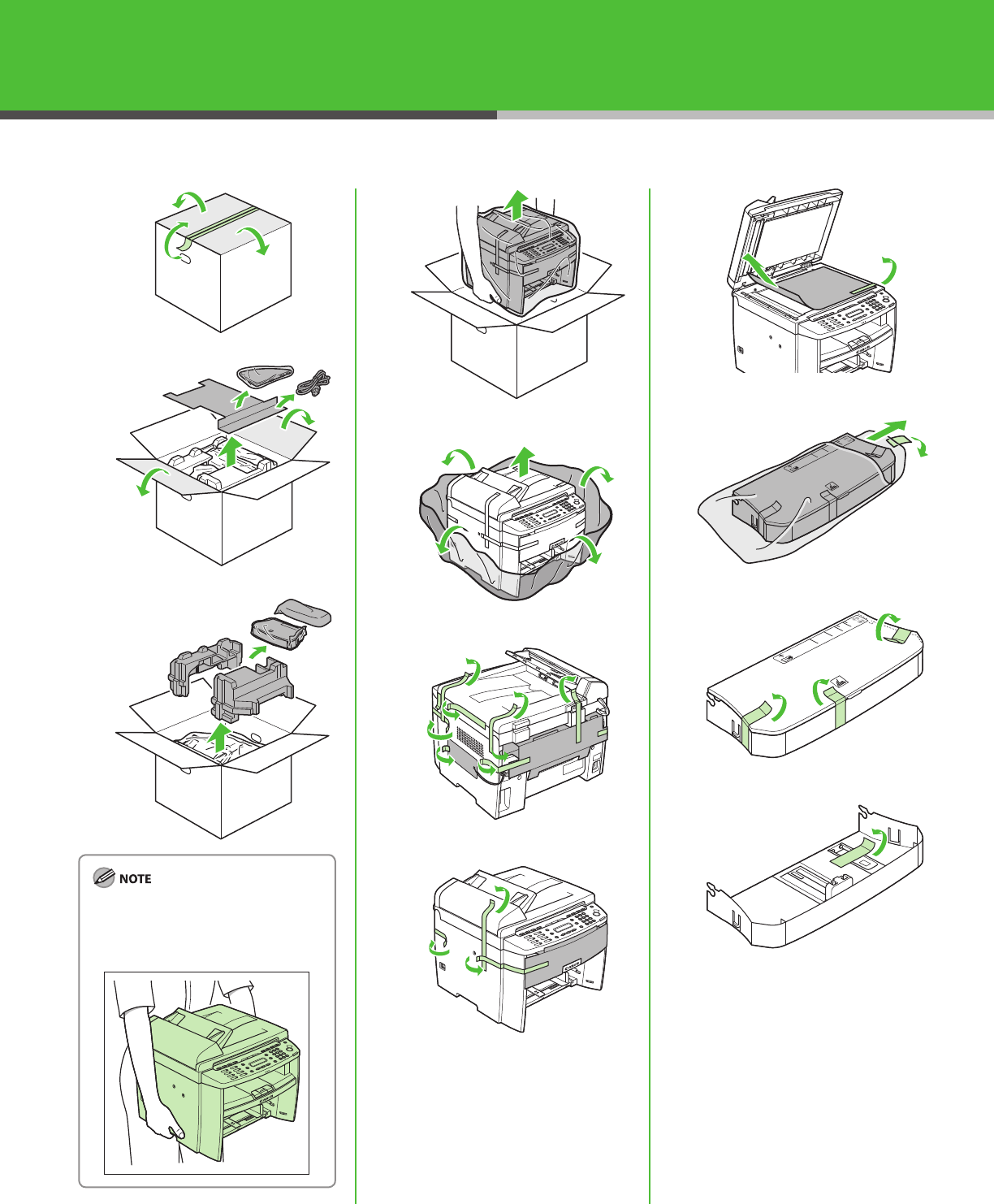 NOTE