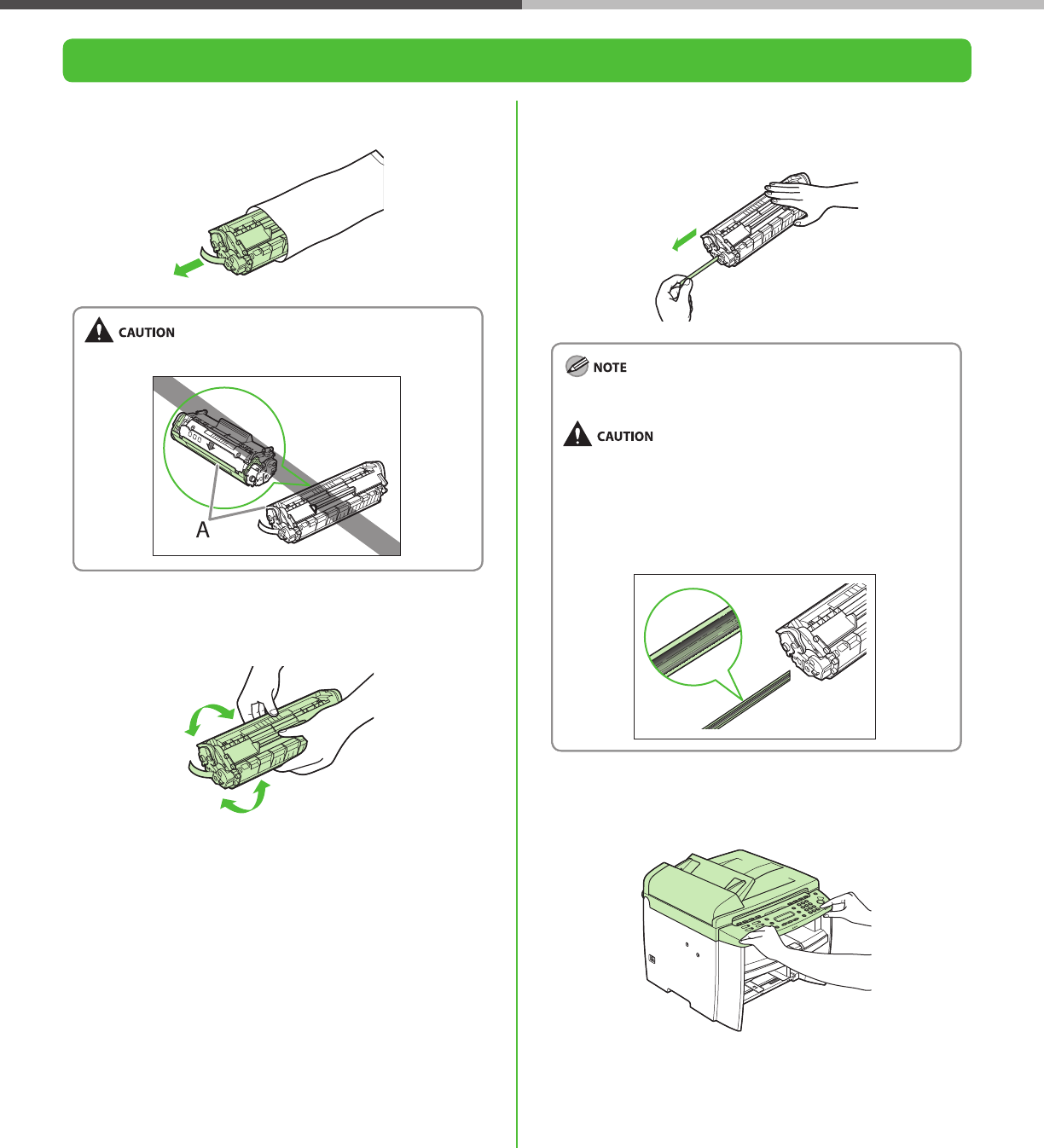 CAUTION

A

NOTE

CAUTION