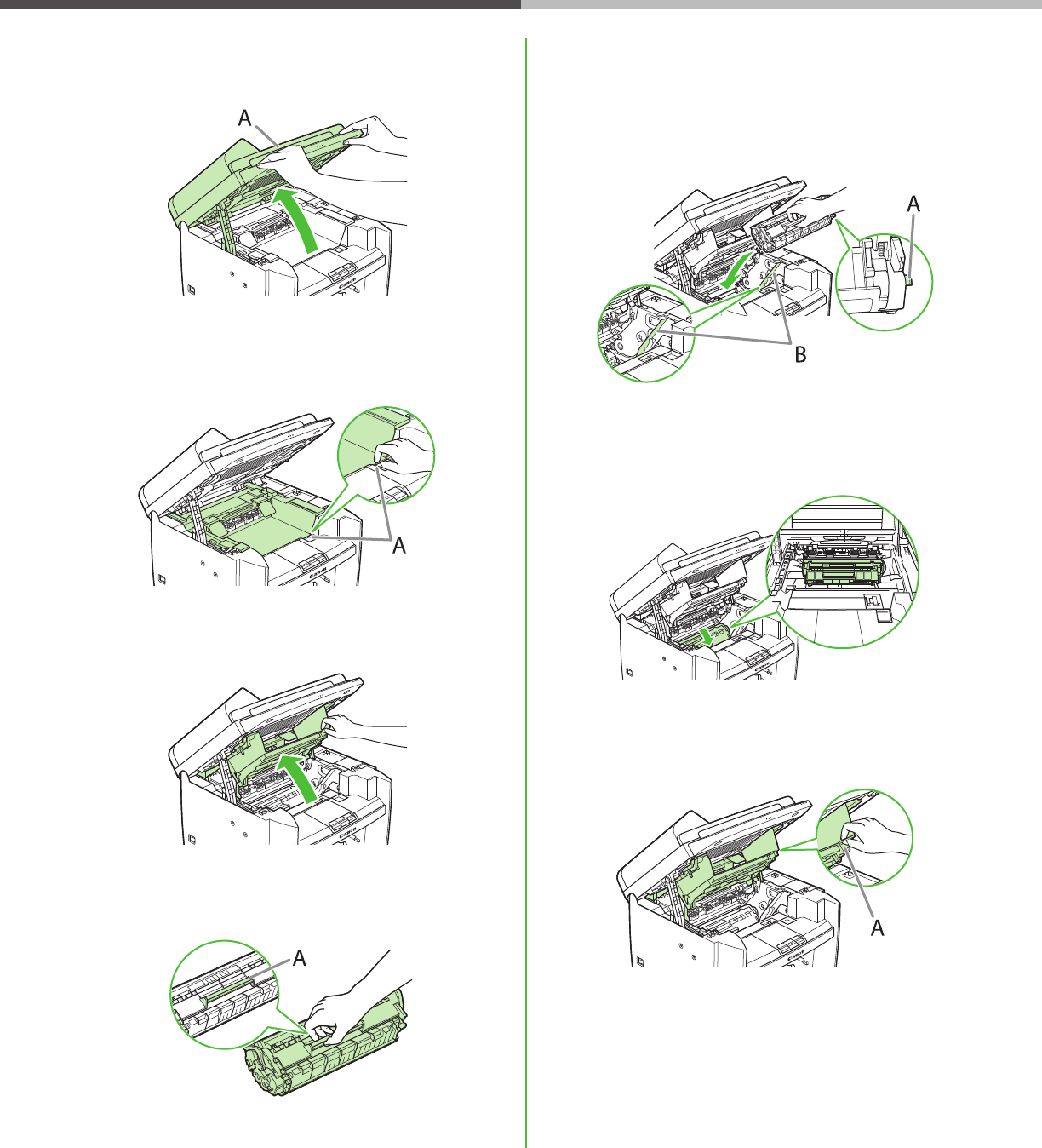 A

A

A

A

B

A