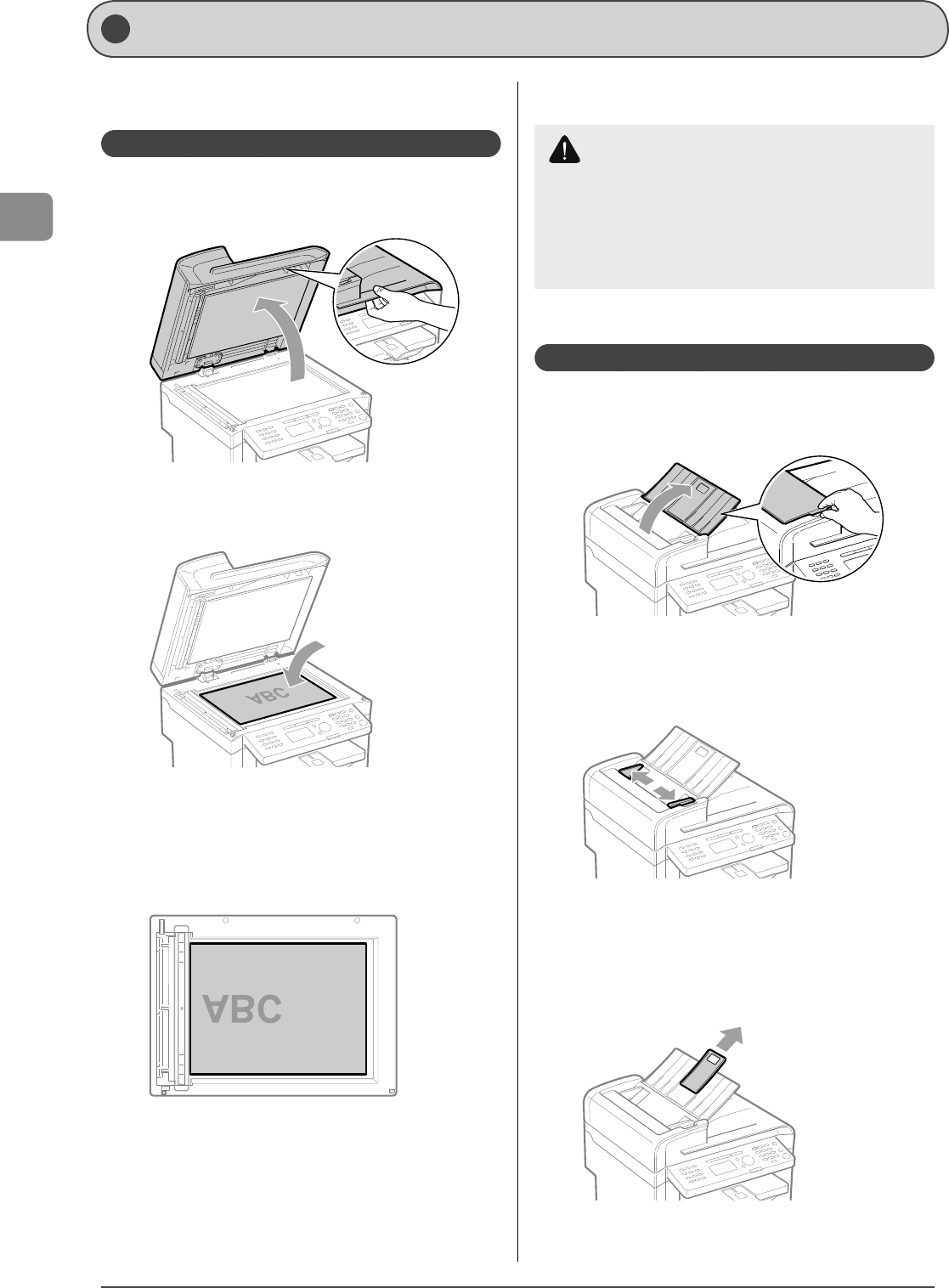 ABC

ABC