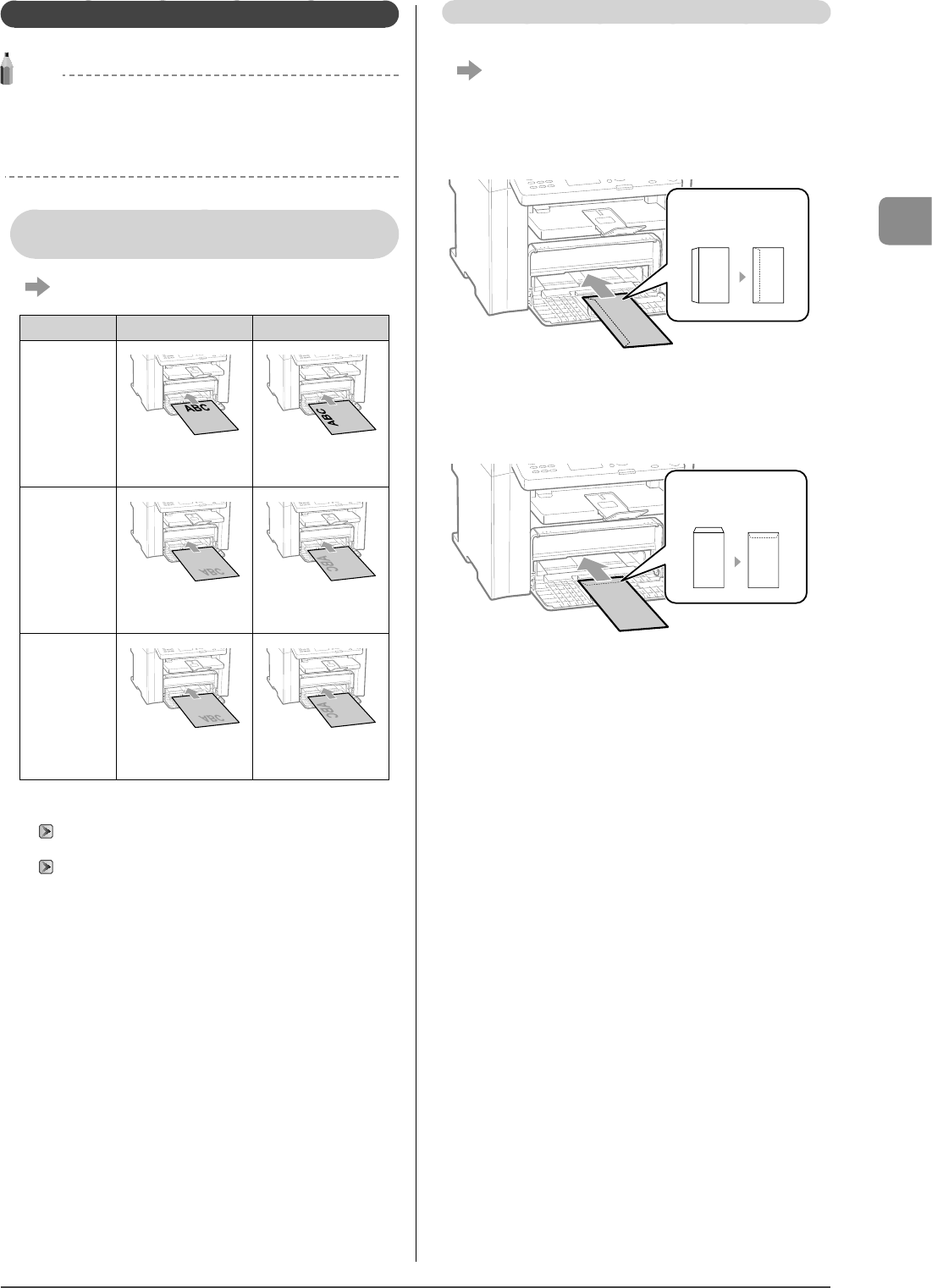 ABC

ABC

ABC

ABC

ABC

ABC