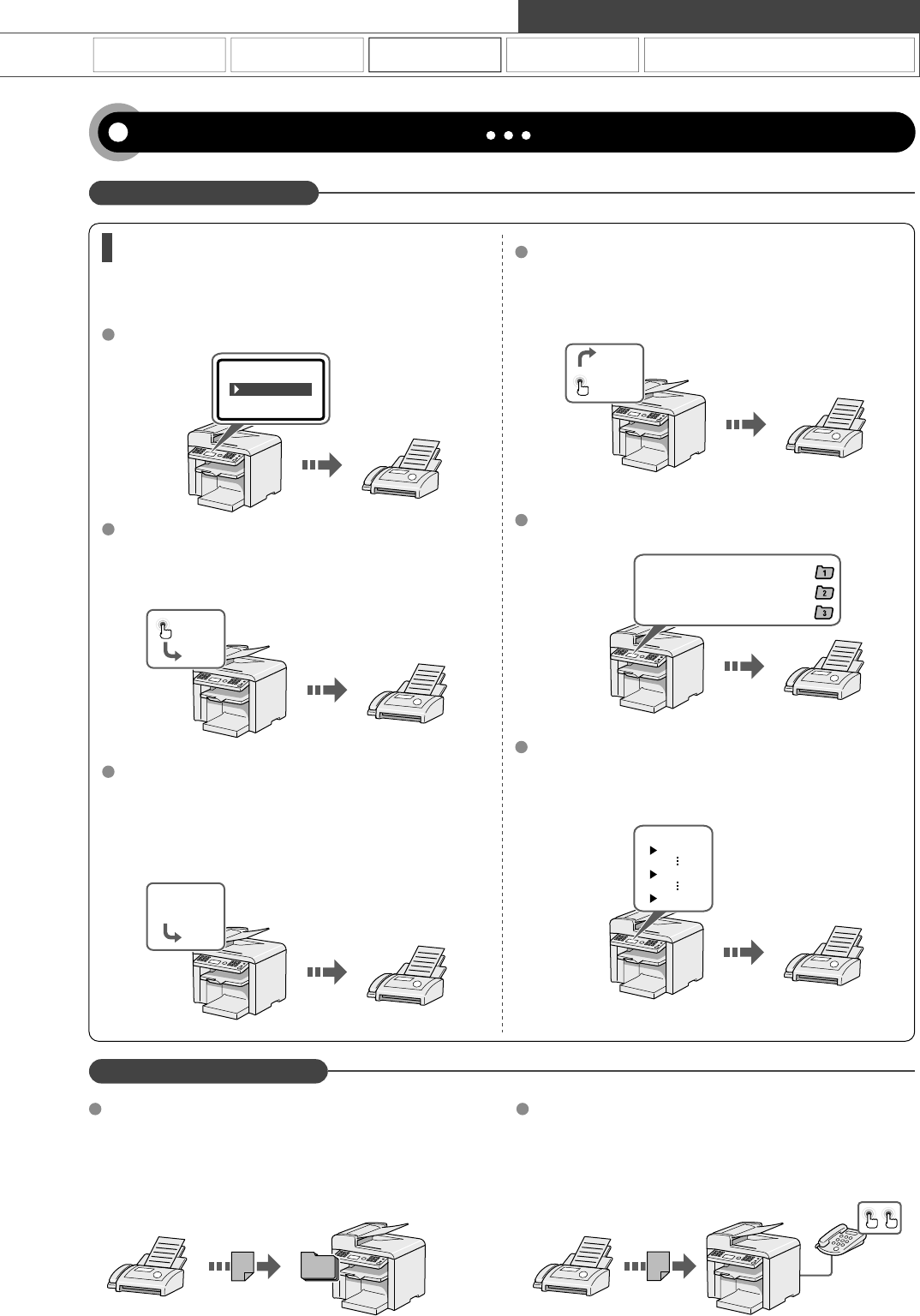 1

2

3