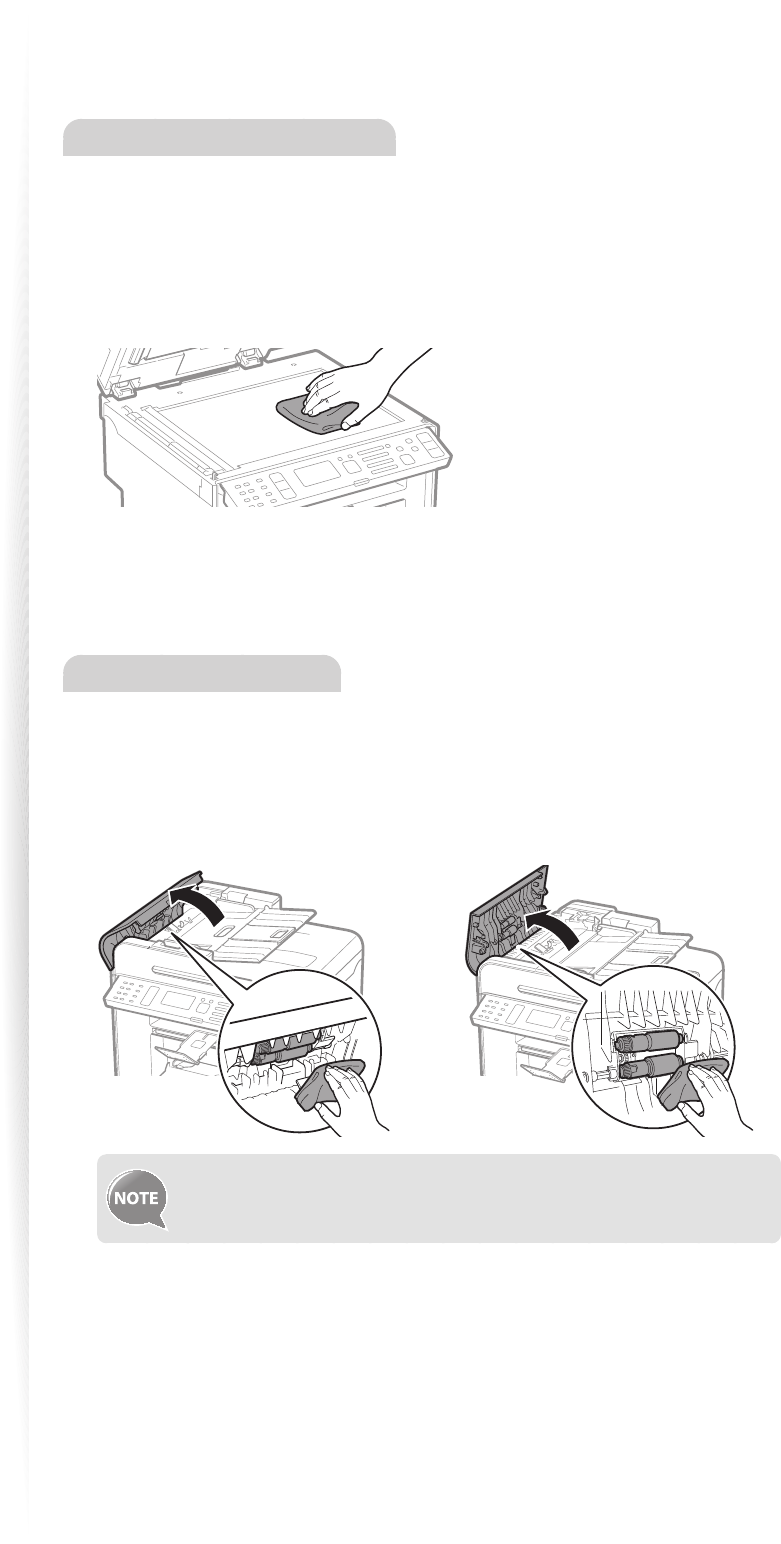 NOTE