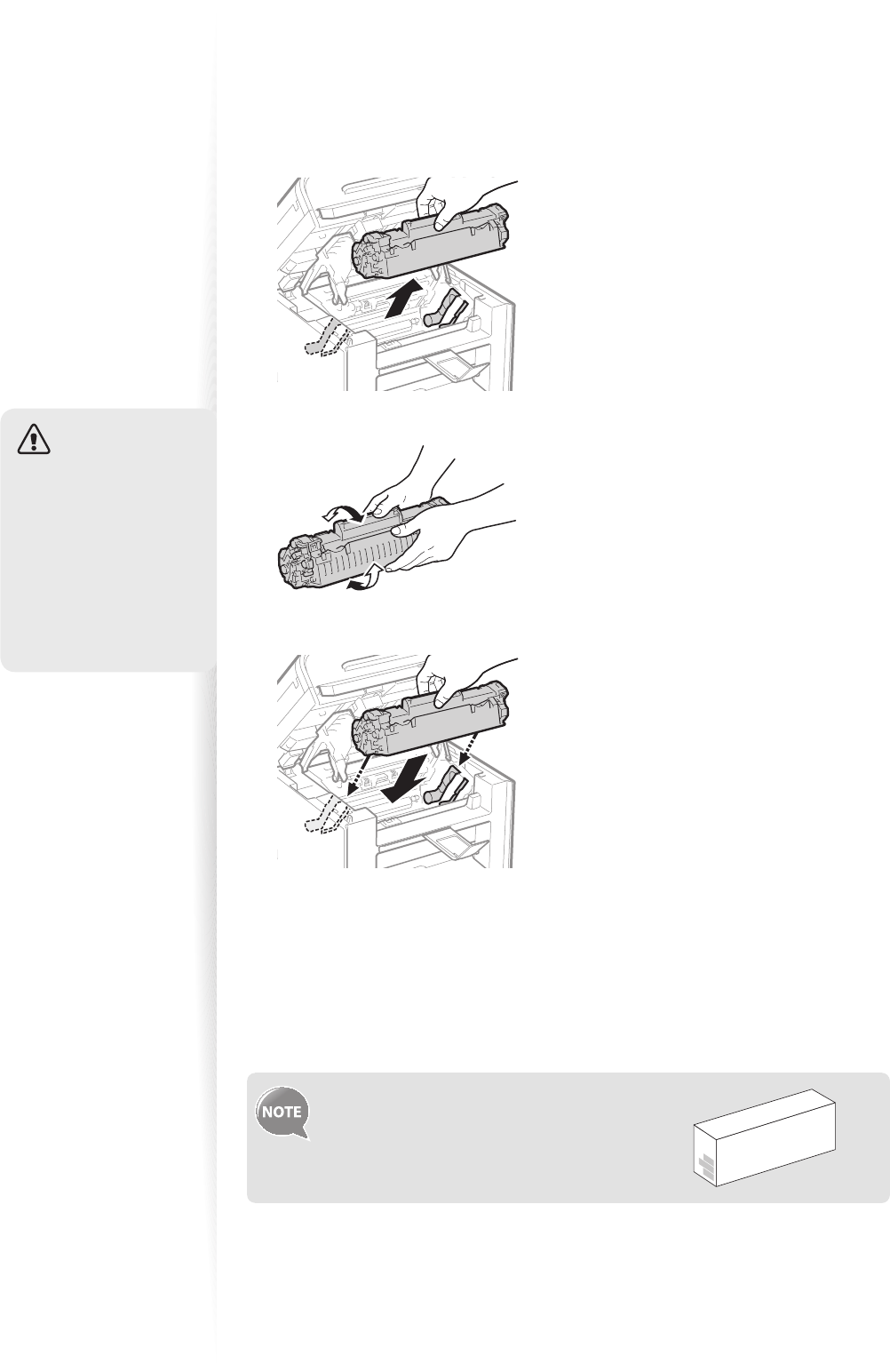 NOTE