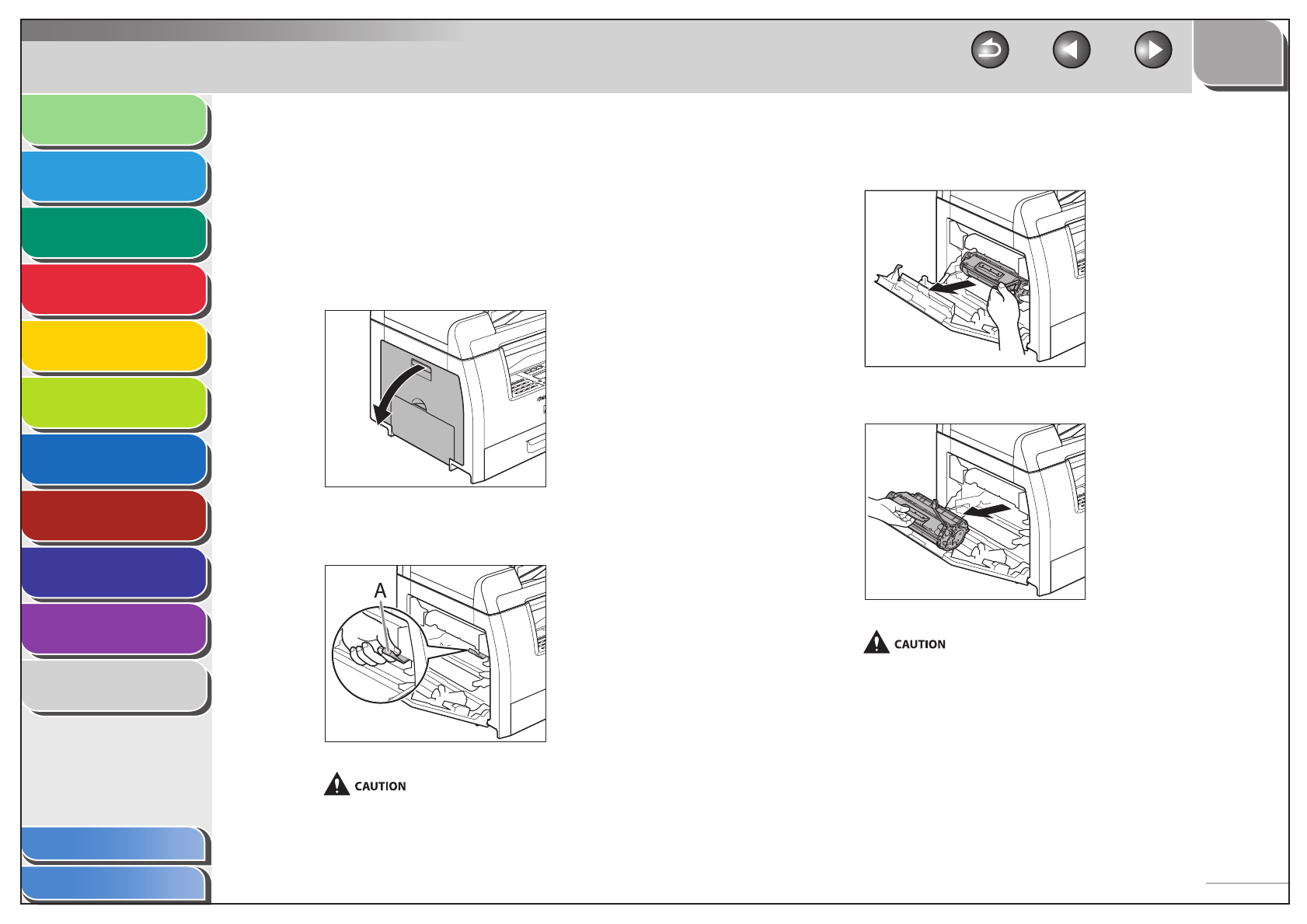 A

CAUTION

CAUTION