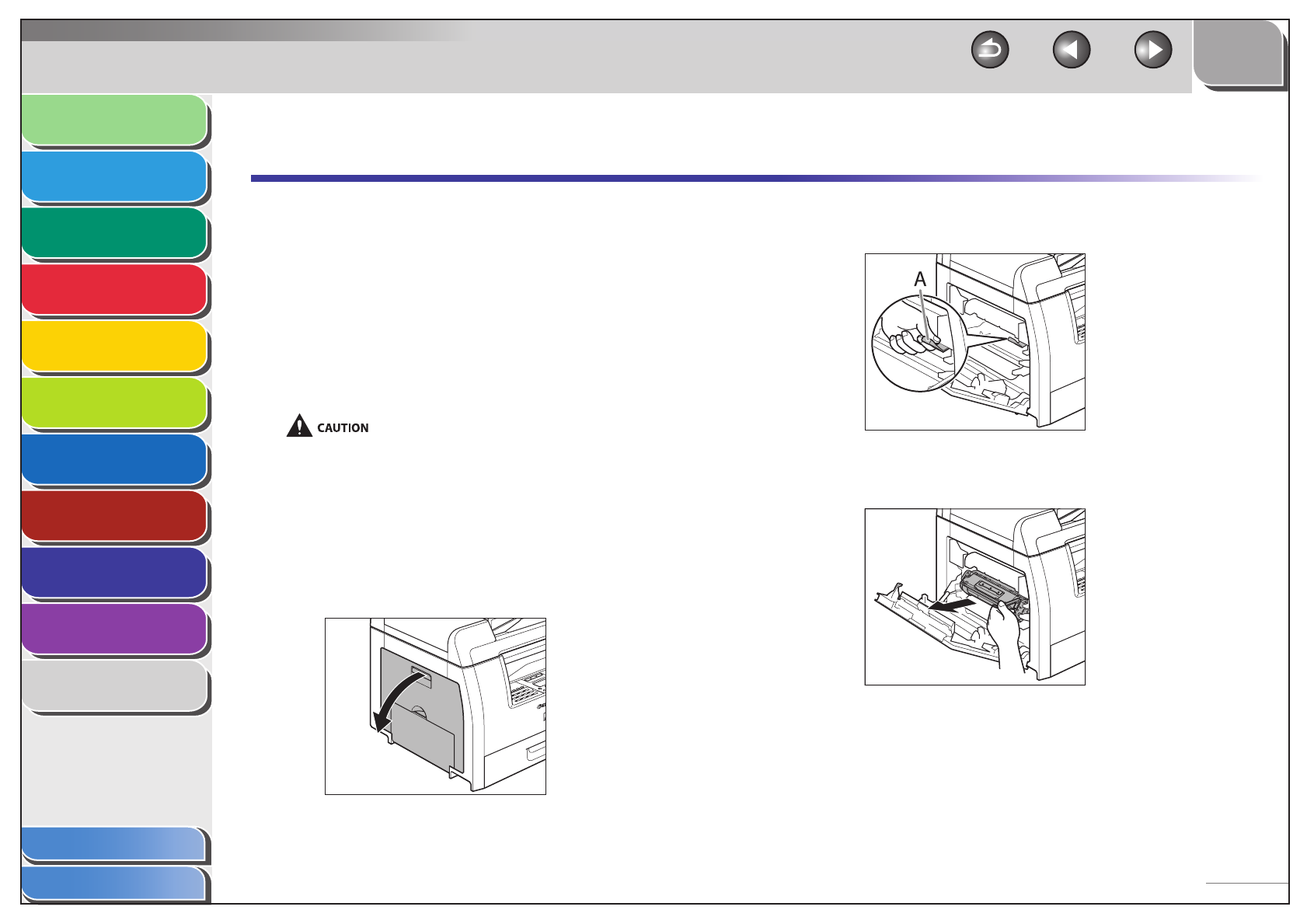 CAUTION

A