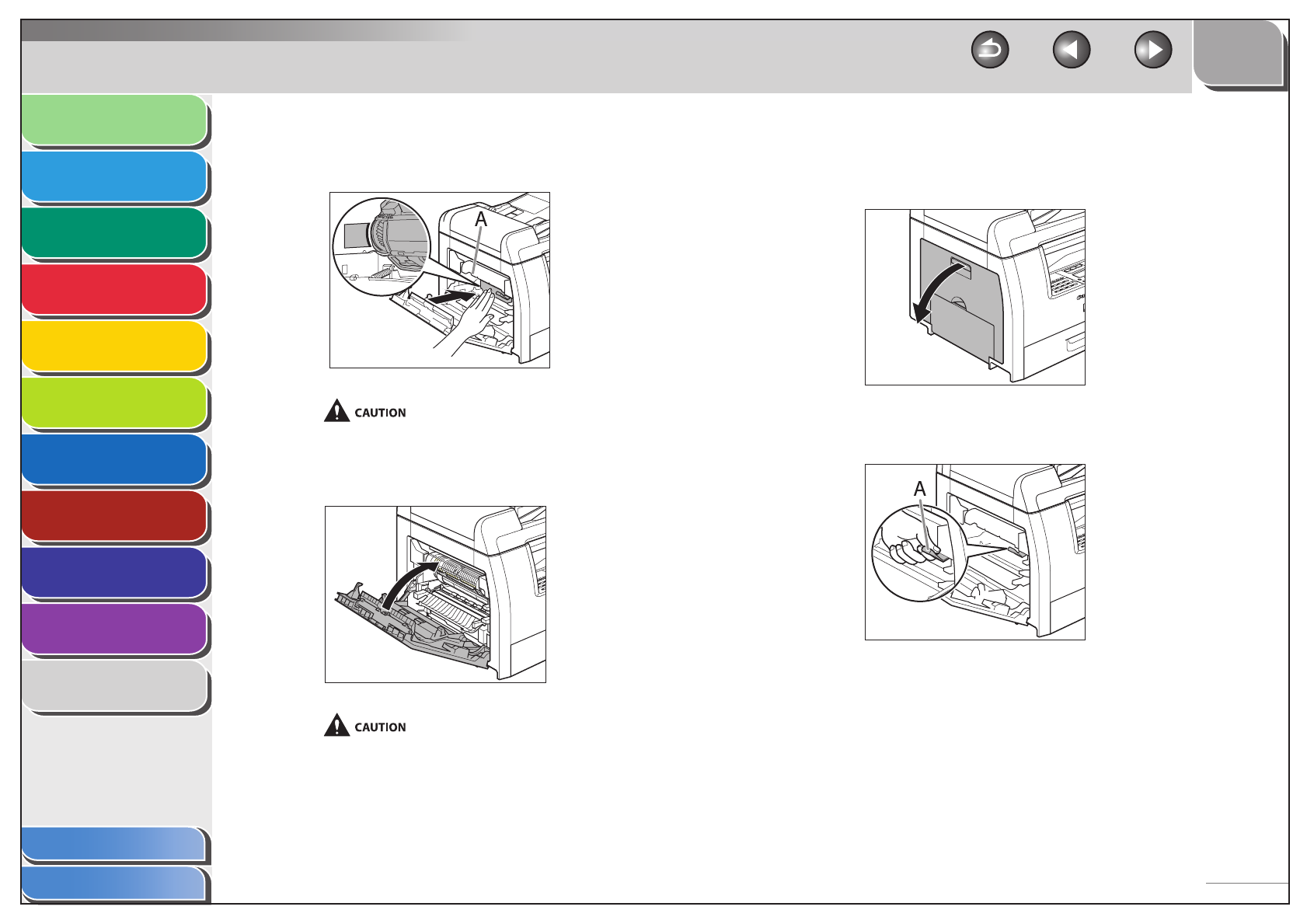 A

CAUTION

CAUTION

A