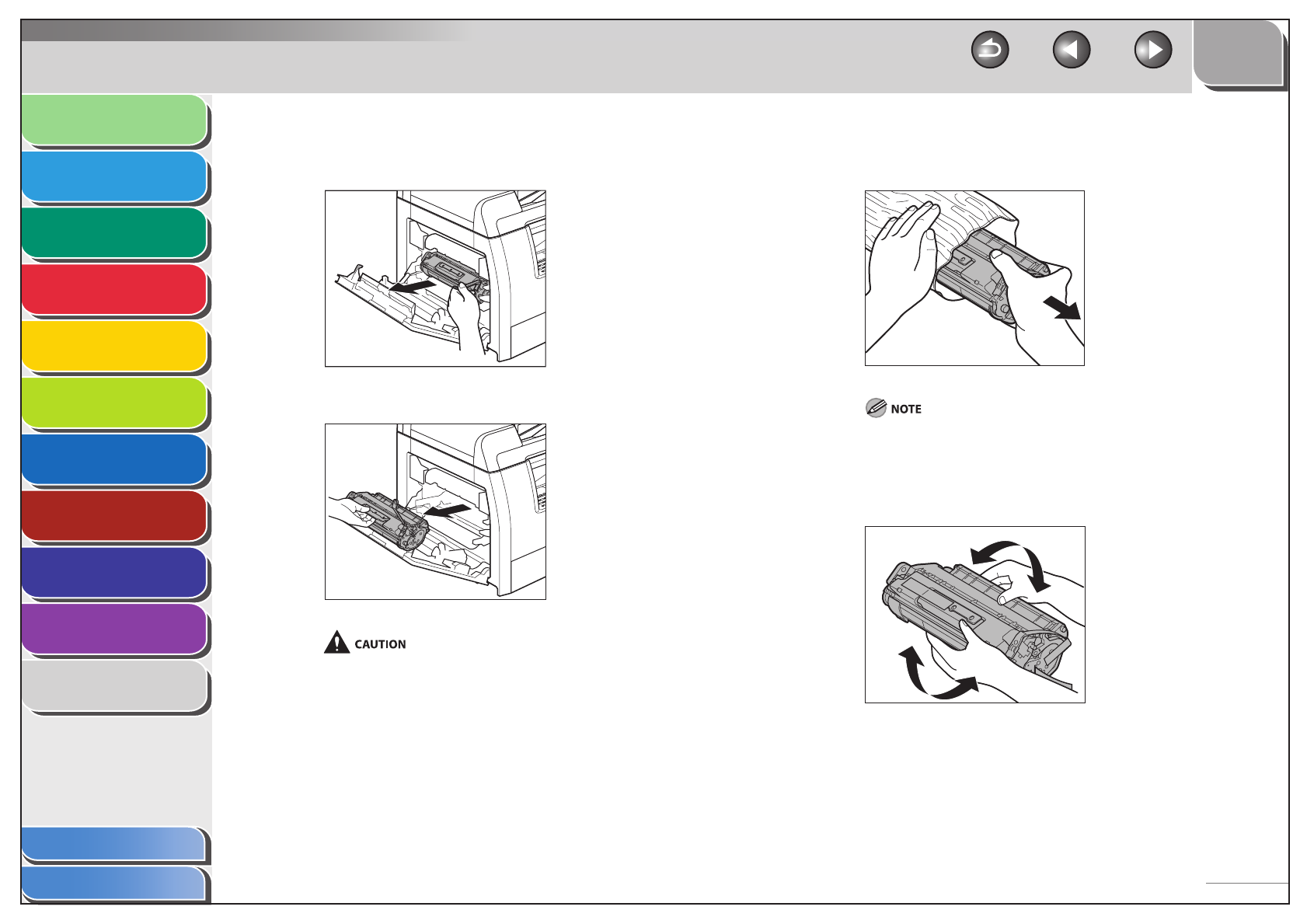 NOTE

CAUTION