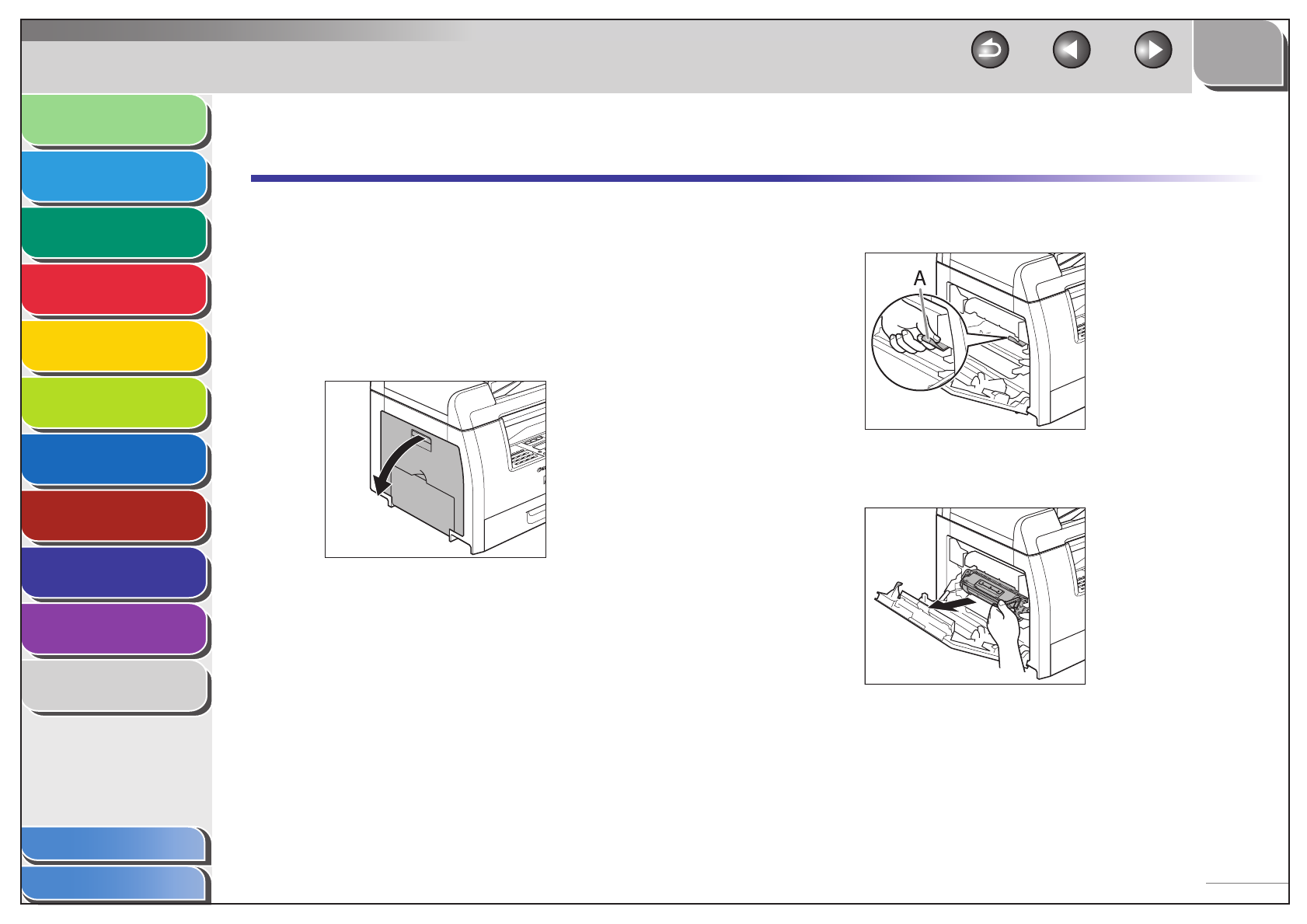 A