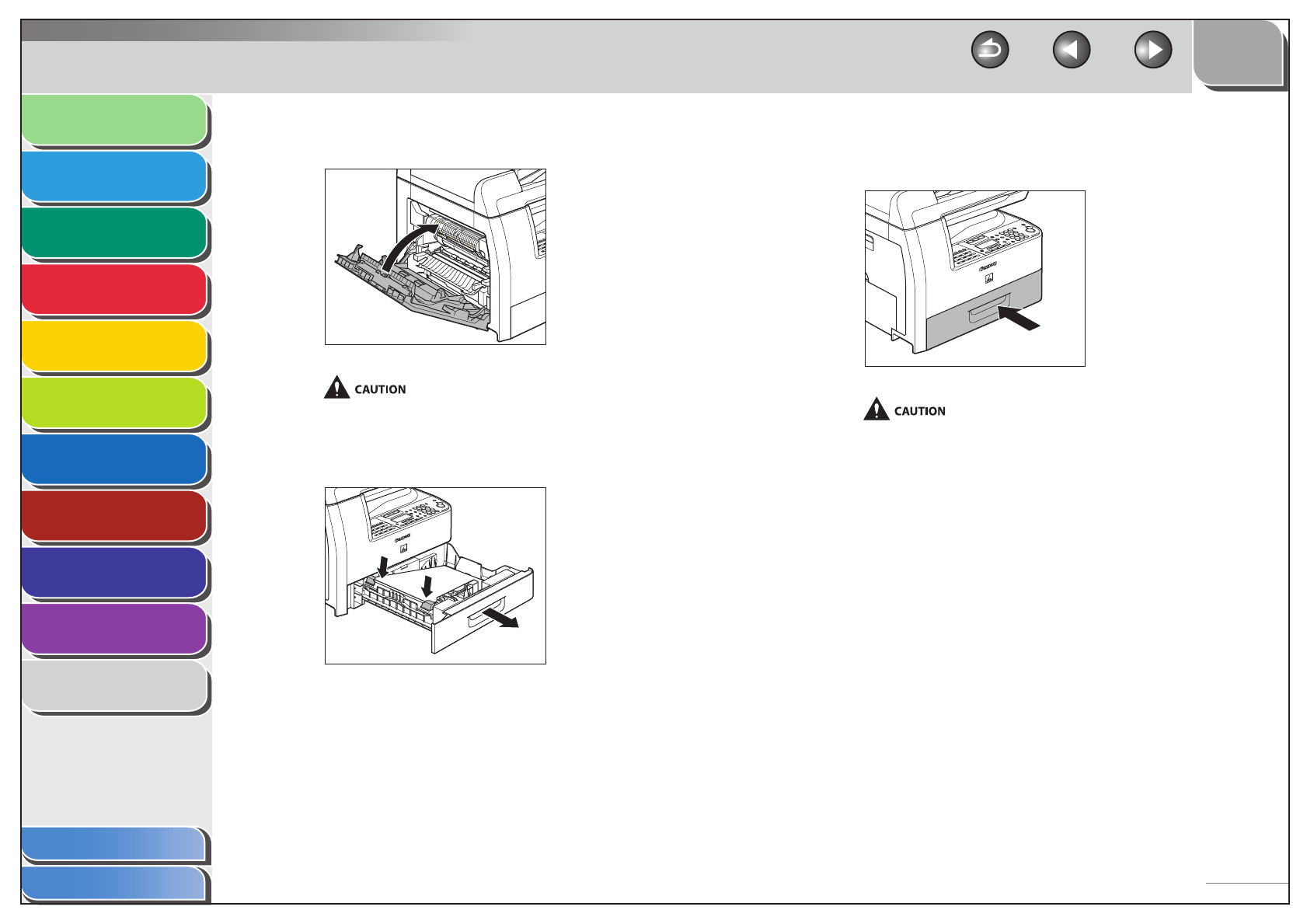 CAUTION

CAUTION