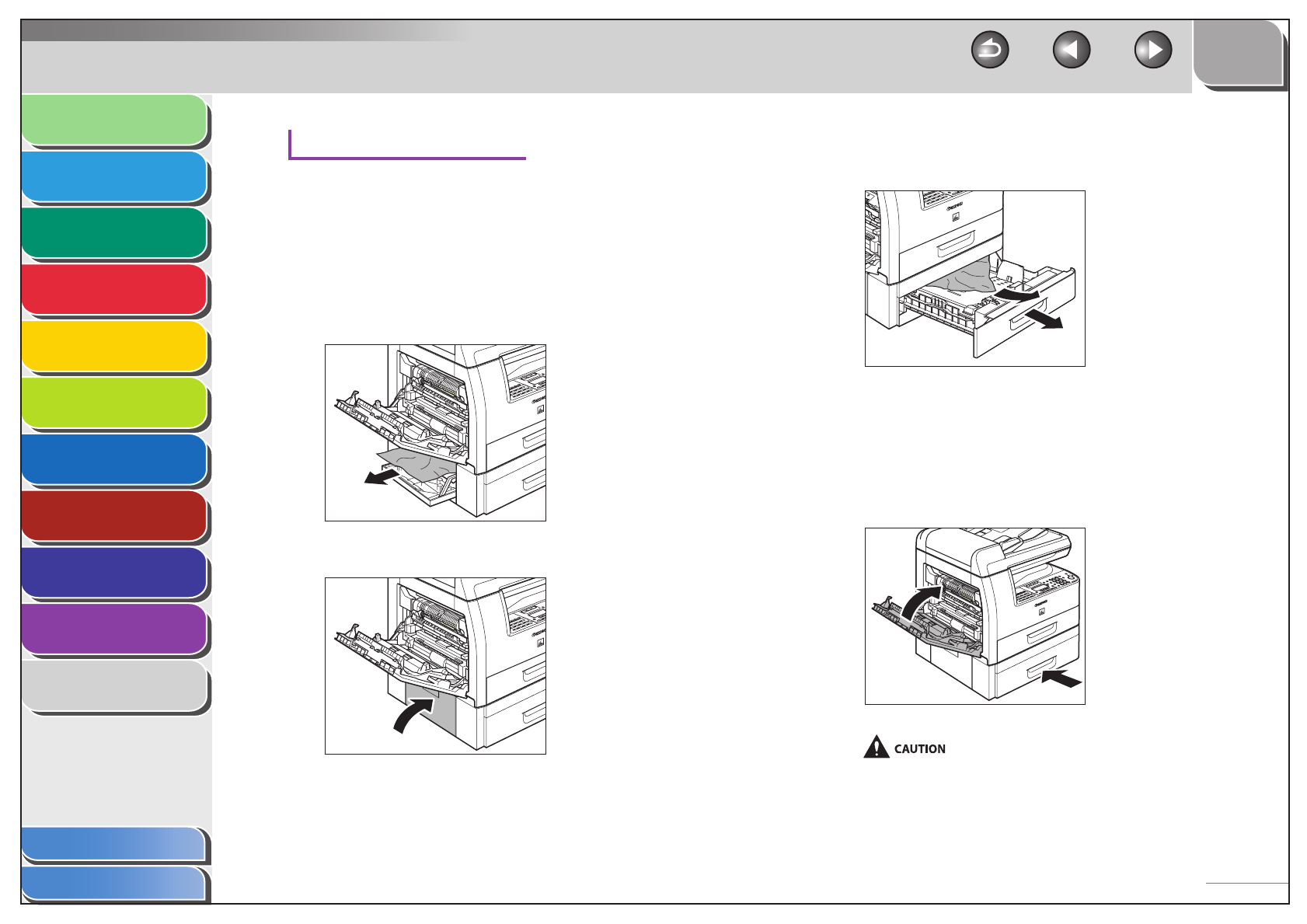 CAUTION