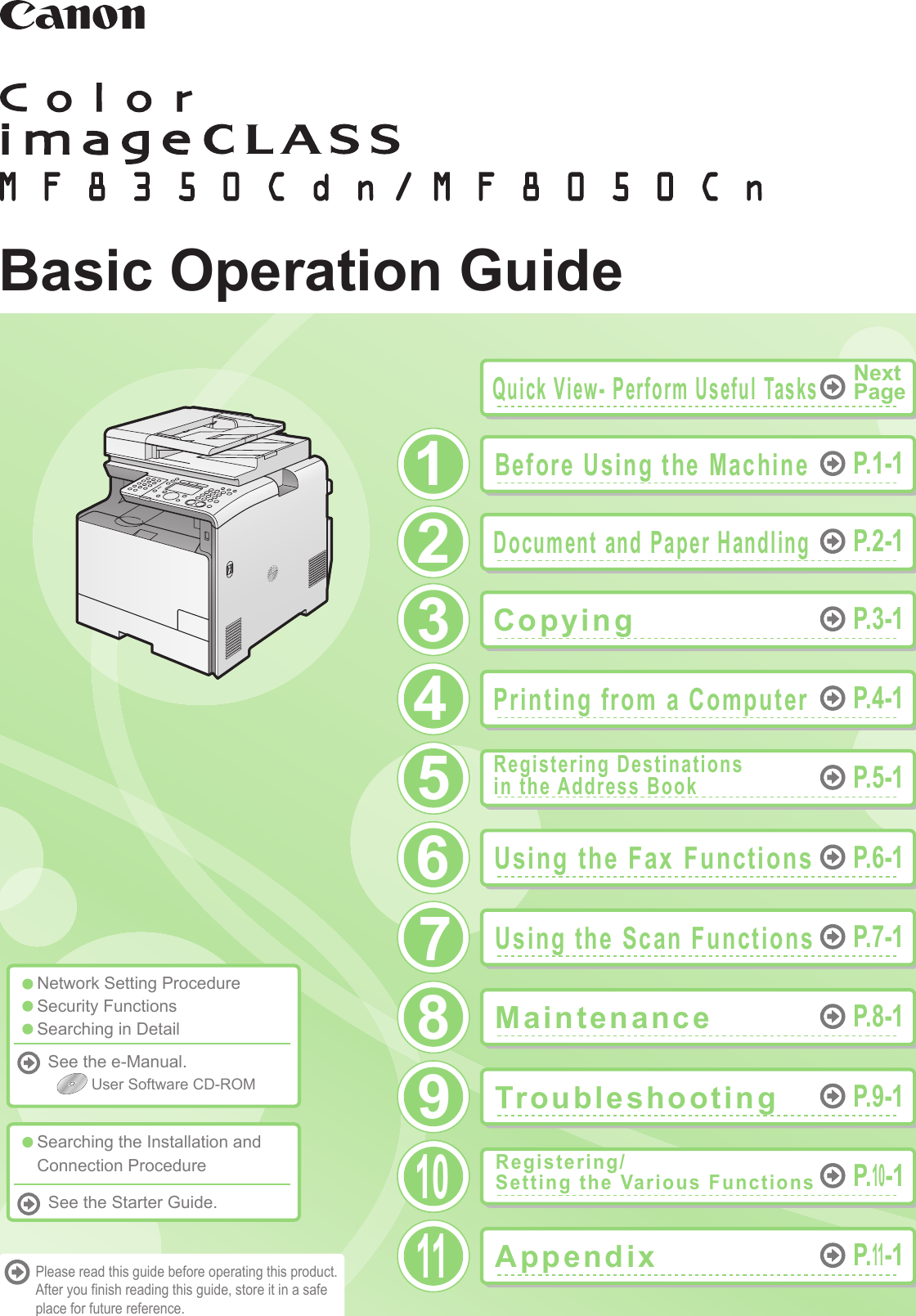 Canon

Color imageCLASS MF8350Cdn/MF8050Cn

Basic Operation Guide

Quick View- Perform Useful Tasks Next Page

1 Before Using the Machine P.1-1

2 Document and Paper Handling P.2-1

3 Copying P.3-1

4 Printing from a Computer P.4-1

5 Registering Destinations in the Address Book P.5-1

6 Using the Fax Functions P.6-1

7 Using the Scan Functions P.7-1

8 Maintenance P.8-1

9 Troubleshooting P.9-1

10 Registering/ Setting the Various Functions P.10-1

11 Appendix P.11-1

Network Setting Procedure
Security Functions
Searching in Detail

See the e-Manual.
User Software CD-ROM

Searching the Installation and Connection Procedure

See the Starter Guide.

Please read this guide before operating this product. After you finish reading this guide, store it in a safe place for future reference.