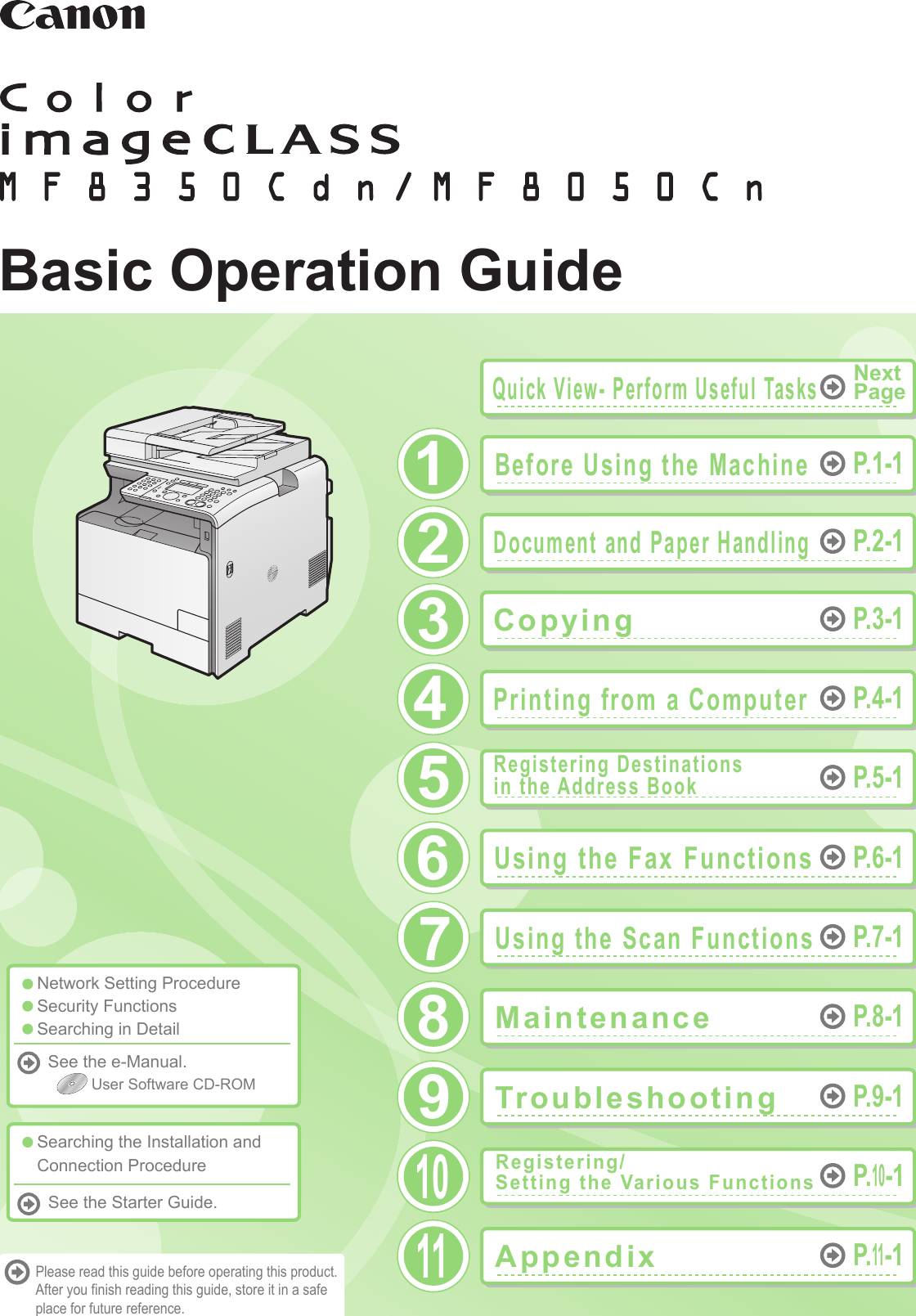 Canon

Color
imageCLASS
MF8350Cdn/MF8050Cn

Basic Operation Guide

Quick View- Perform Useful Tasks Next Page

1 Before Using the Machine P.1-1

2 Document and Paper Handling P.2-1

3 Copying P.3-1

4 Printing from a Computer P.4-1

5 Registering Destinations in the Address Book P.5-1

6 Using the Fax Functions P.6-1

7 Using the Scan Functions P.7-1

8 Maintenance P.8-1

9 Troubleshooting P.9-1

10 Registering/ Setting the Various Functions P.10-1

11 Appendix P.11-1

Network Setting Procedure
Security Functions
Searching in Detail

See the e-Manual.
User Software CD-ROM

Searching the Installation and Connection Procedure

See the Starter Guide.

Please read this guide before operating this product. After you finish reading this guide, store it in a safe place for future reference.