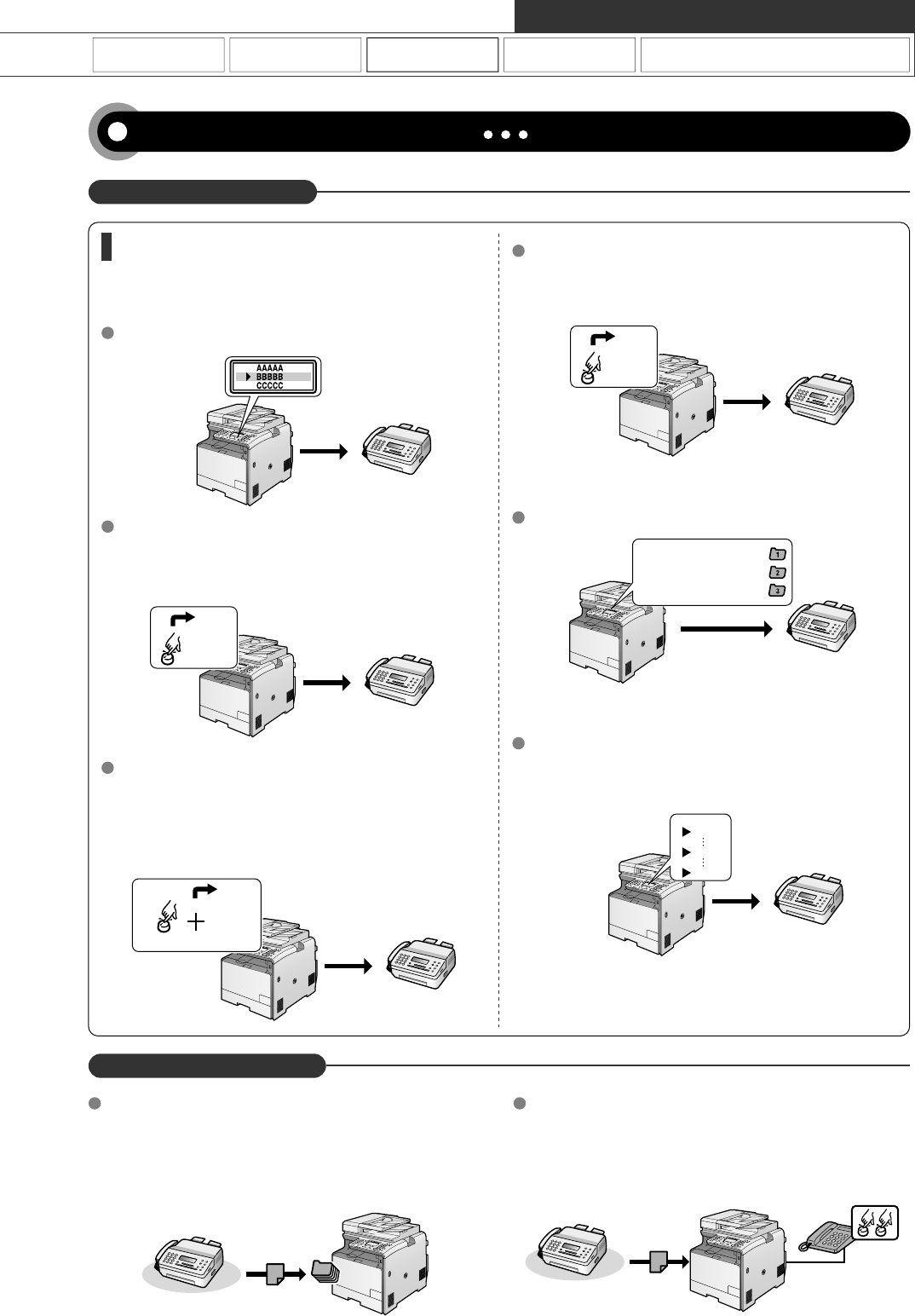 AAAAA
BBBBB
CCCCC

1
2
3