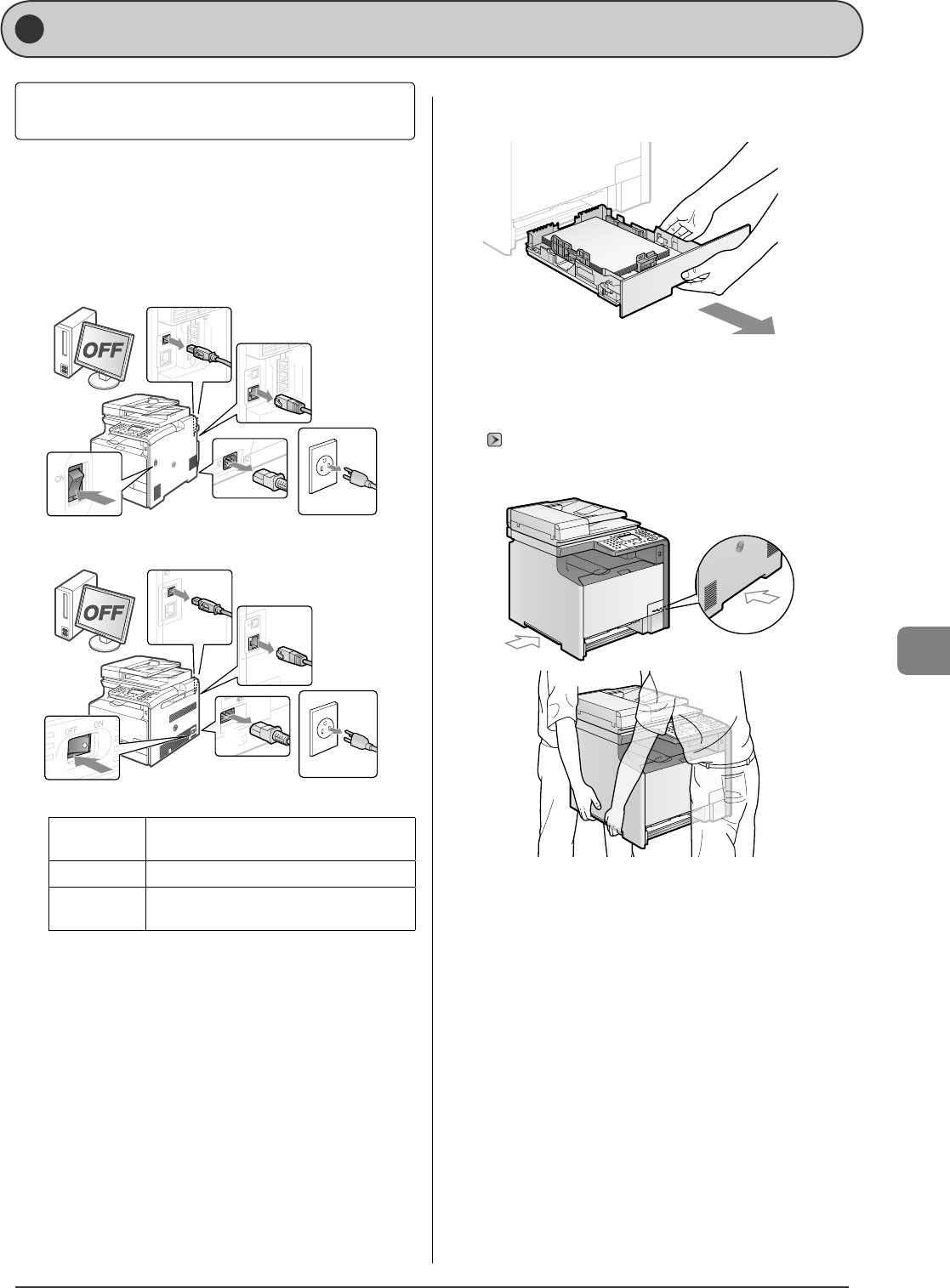 OFF

ON

OFF

OFF ON