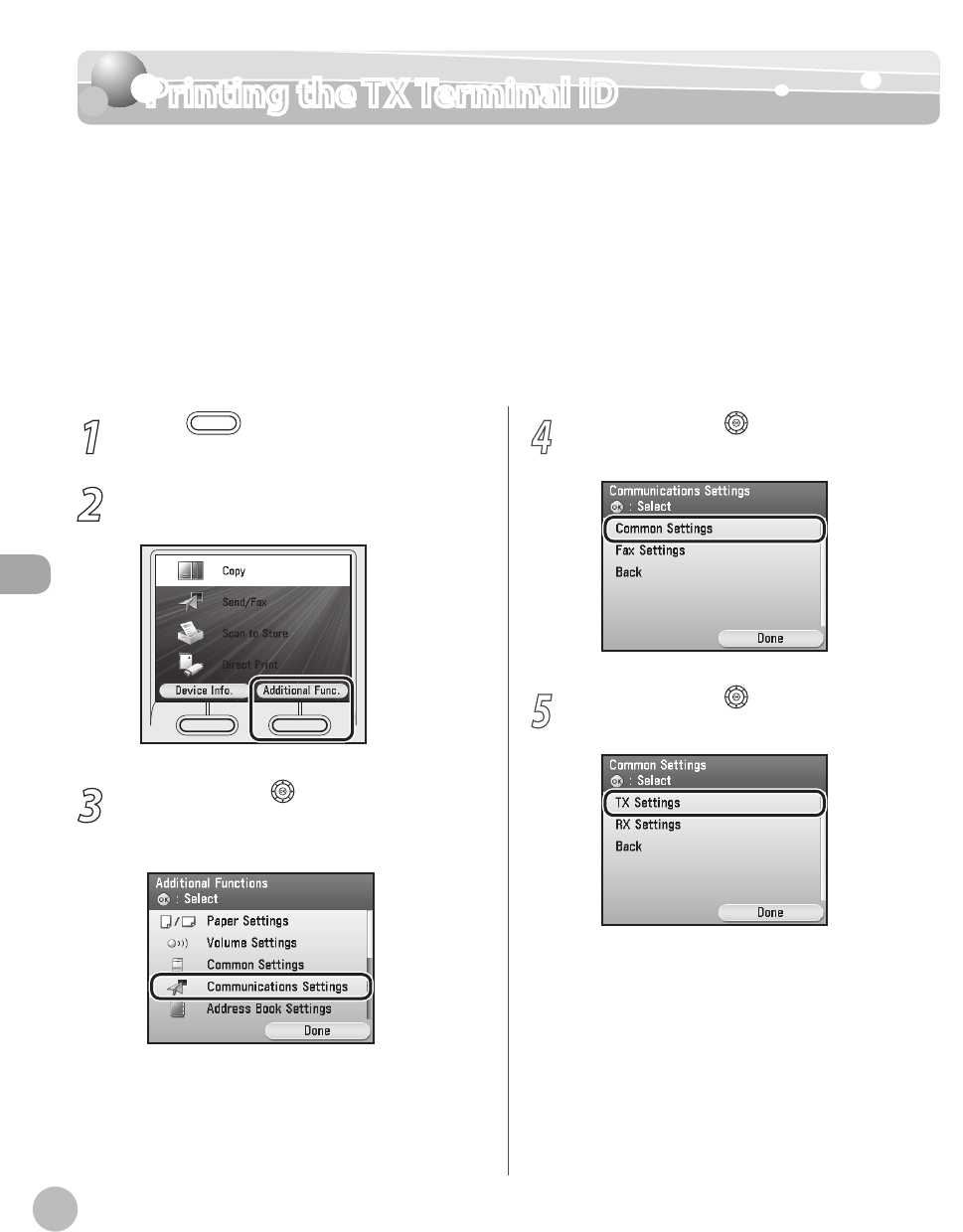 Printing the TX Terminal ID

1

2

Copy
Send/Fax
Scan to Store
Direct Print
Device Info.
Additional Func.

3

Additional Functions
: Select
Paper Settings
Volume Settings
Common Settings
Communications Settings
Address Book Settings
Done

4

Communications Settings
: Select
Common Settings
Fax Settings
Back
Done

5

Common Settings
: Select
TX Settings
RX Settings
Back
Done