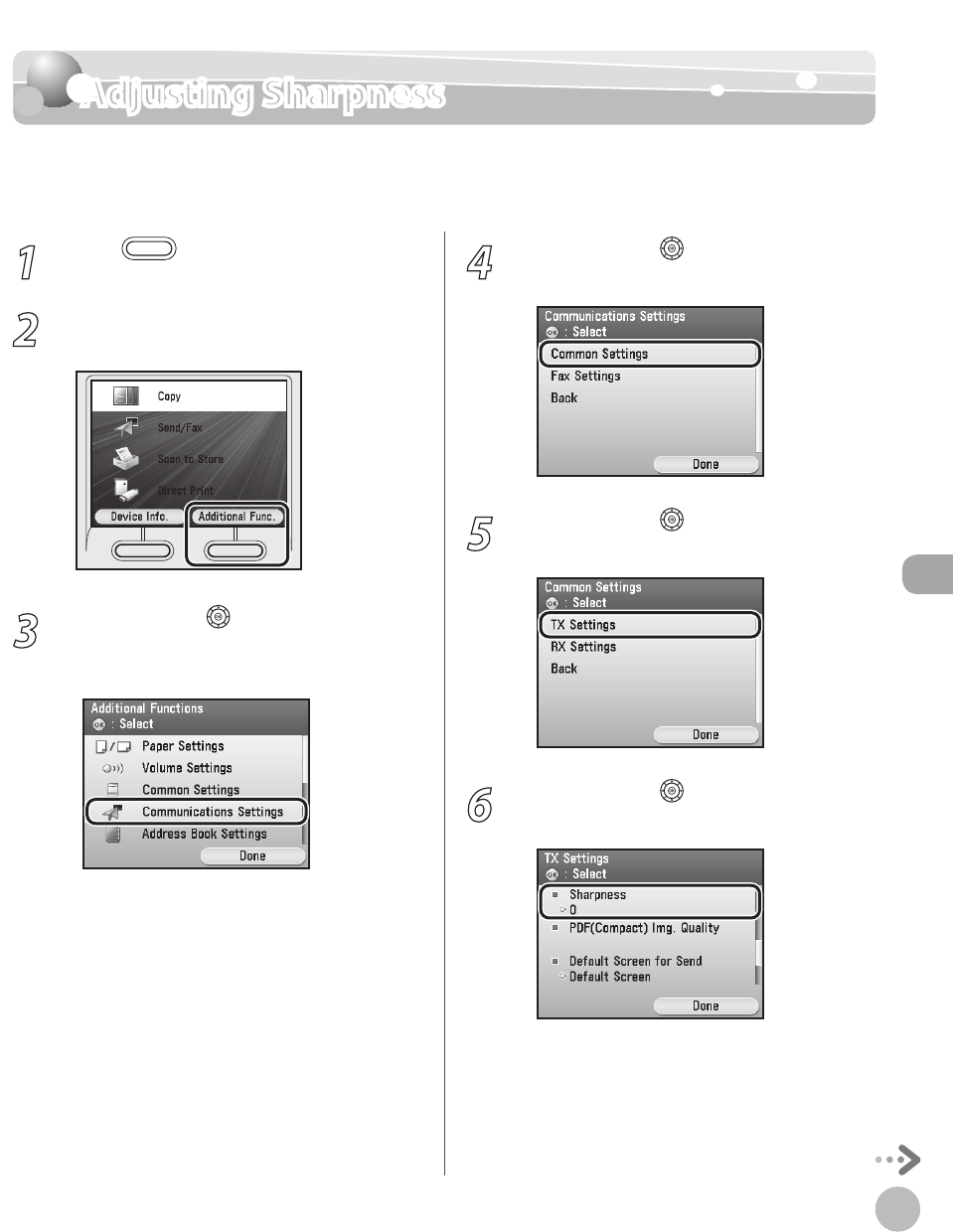 Adjusting Sharpness

1

2

Copy
Send/Fax
Scan to Store
Direct Print
Device Info.
Additional Func.

3

Additional Functions
OK : Select
Paper Settings
Volume Settings
Common Settings
Communications Settings
Address Book Settings
Done

4

Communications Settings
OK : Select
Common Settings
Fax Settings
Back
Done

5

Common Settings
OK : Select
TX Settings
RX Settings
Back
Done

6

TX Settings
OK : Select
Sharpness
0
PDF(Compact) Img. Quality
Default Screen for Send
Default Screen
Done