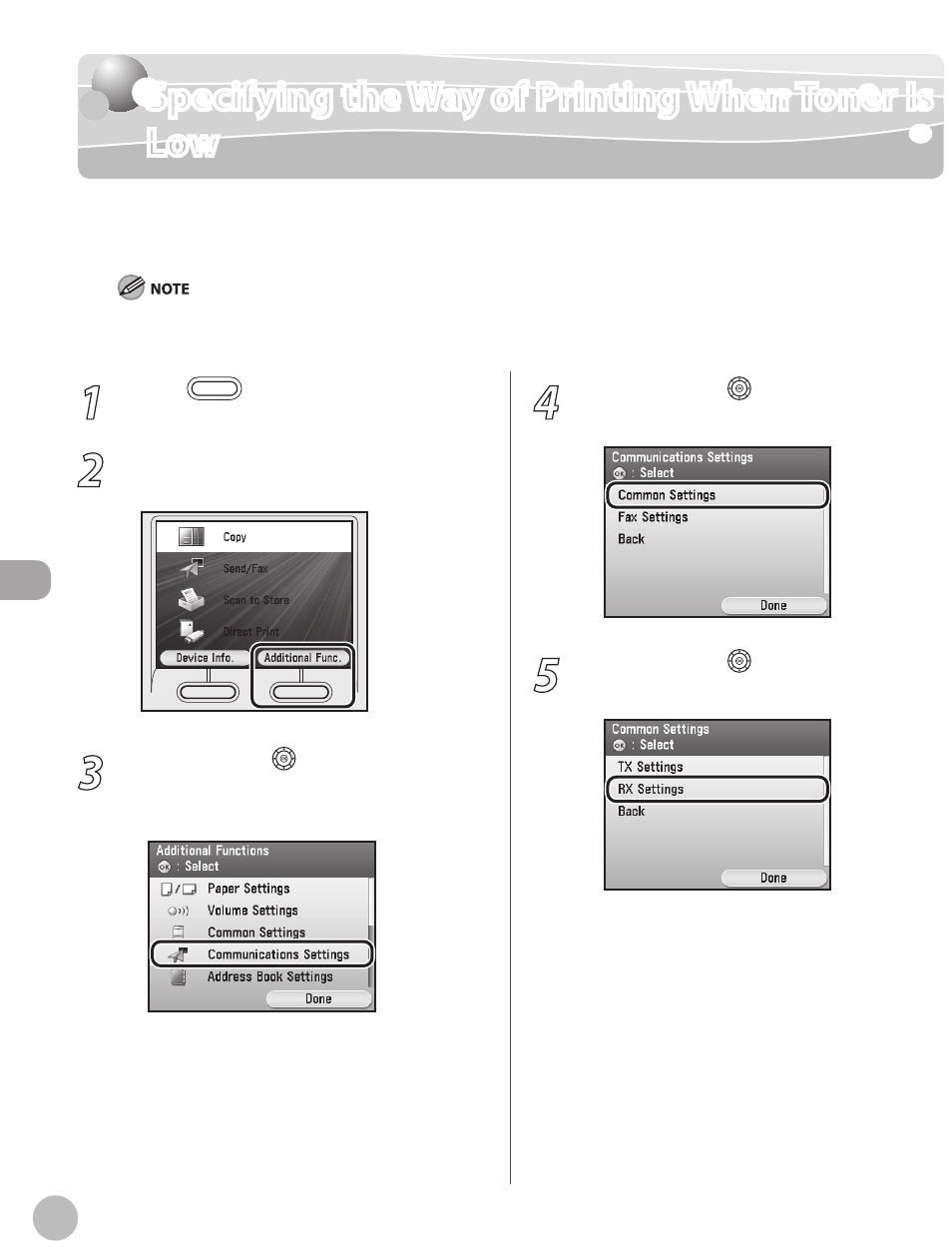 Specifying the Way of Printing When Toner Is Low

NOTE

1

2

Copy
Send/Fax
Scan to Store
Direct Print
Device Info.
Additional Func.

3

Additional Functions
: Select
Paper Settings
Volume Settings
Common Settings
Communications Settings
Address Book Settings
Done

4

Communications Settings
: Select
Common Settings
Fax Settings
Back
Done

5

Common Settings
: Select
TX Settings
RX Settings
Back
Done