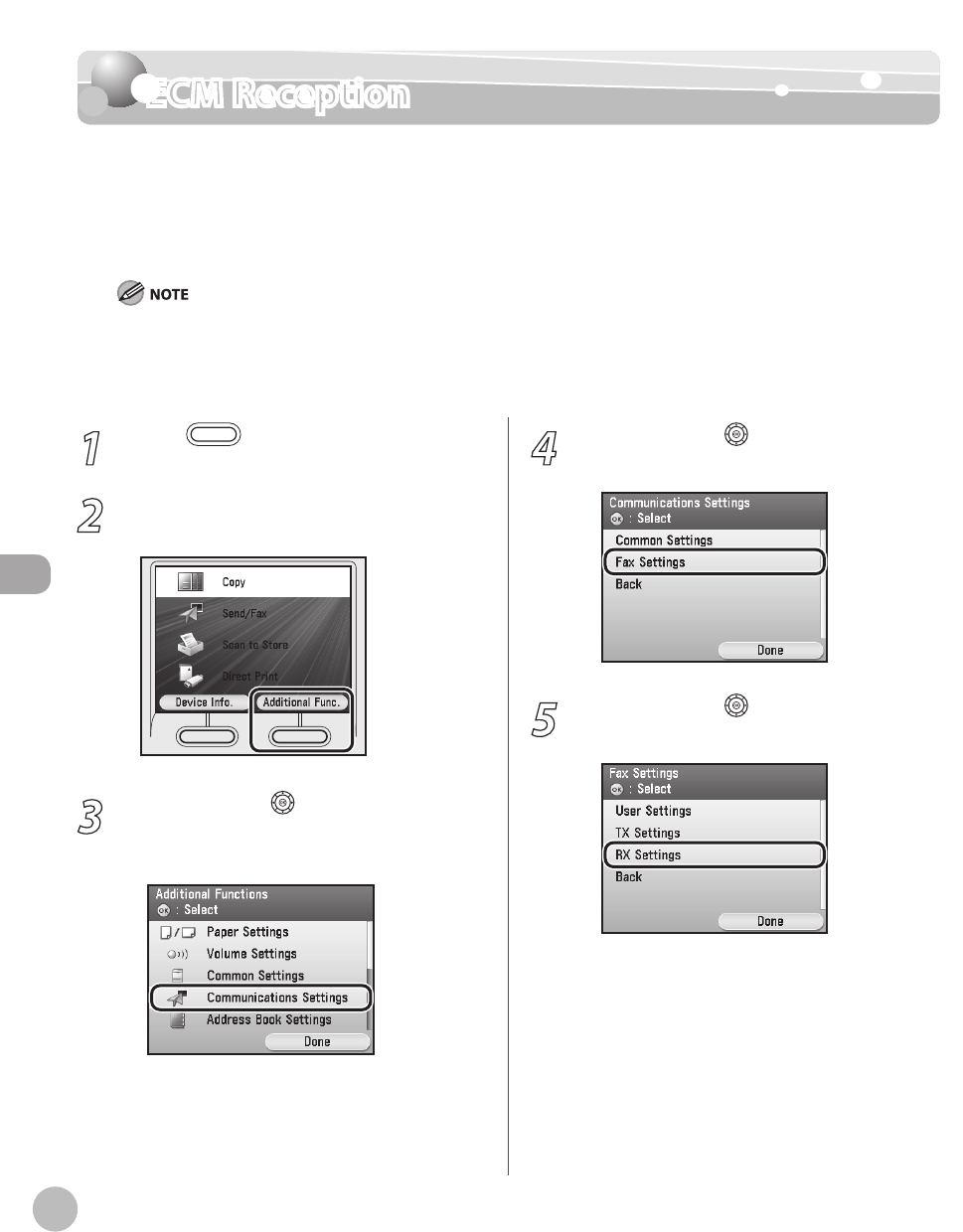 ECM Reception

NOTE

1

2

Copy

Send/Fax

Scan to Store

Direct Print

Device Info.

Additional Func.

3

Additional Functions

: Select

Paper Settings

Volume Settings

Common Settings

Communications Settings

Address Book Settings

Done

4

Communications Settings

: Select

Common Settings

Fax Settings

Back

Done

5

Fax Settings

: Select

User Settings

TX Settings

RX Settings

Back

Done