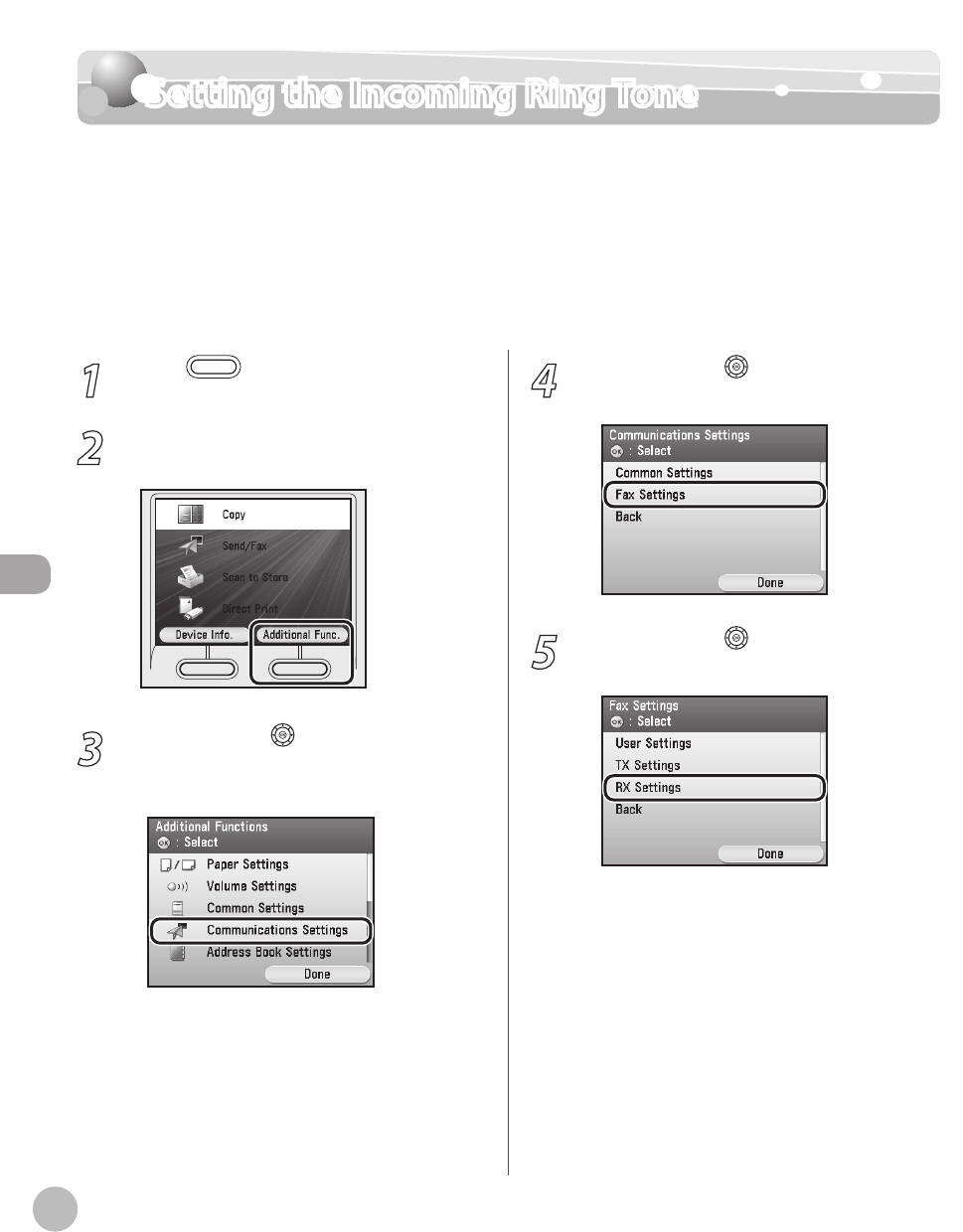 Setting the Incoming Ring Tone

1

2

Copy

Send/Fax

Scan to Store

Direct Print

Device Info.

Additional Func.

3

Additional Functions

: Select

Paper Settings

Volume Settings

Common Settings

Communications Settings

Address Book Settings

Done

4

Communications Settings

: Select

Common Settings

Fax Settings

Back

Done

5

Fax Settings

: Select

User Settings

TX Settings

RX Settings

Back

Done