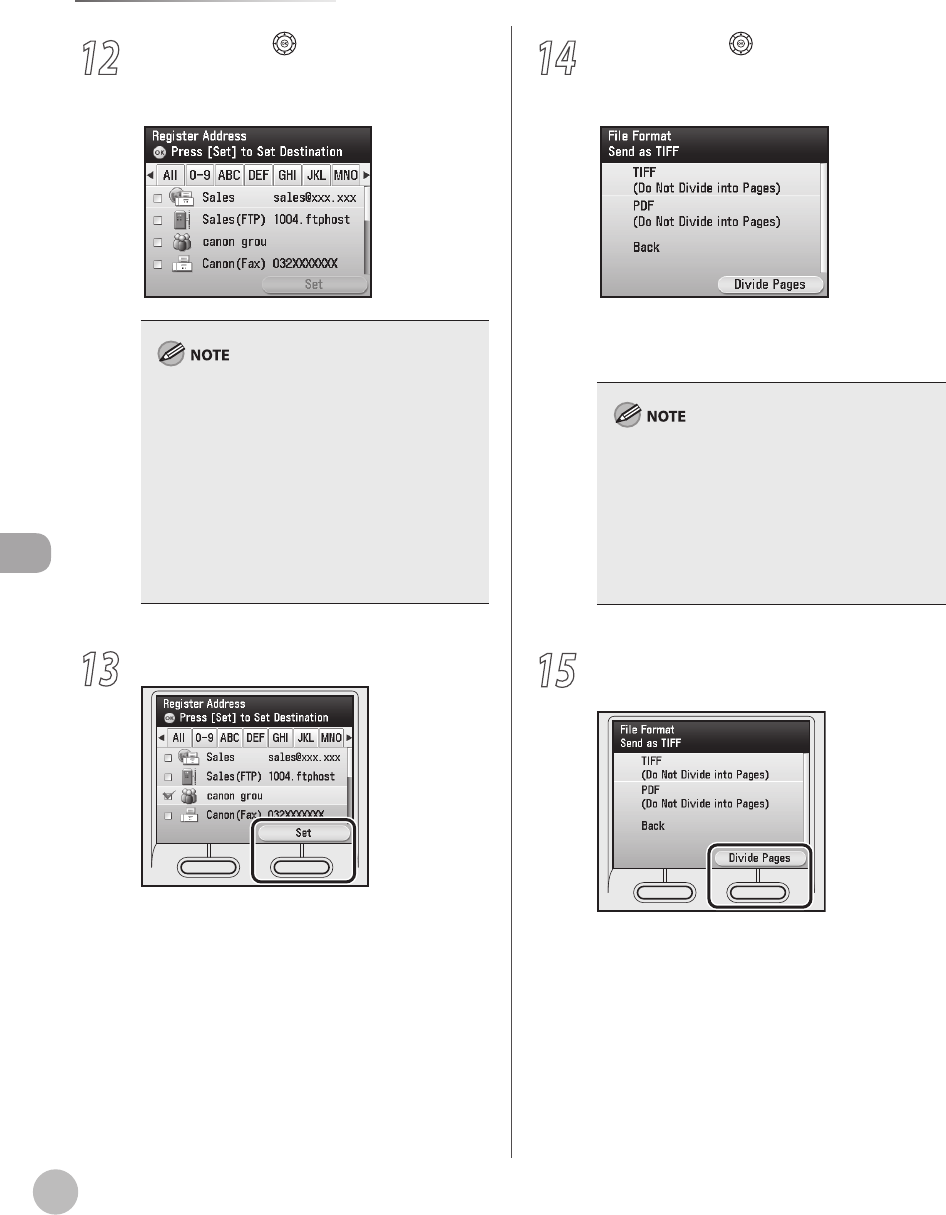 12

Register Address
Press [Set] to Set Destination
All 0-9 ABC DEF GHI JKL MNO
Sales sales@xxx.xxx
Sales(FTP) 1004.ftphost
canon grou
Canon(Fax) 032XXXXXXX
Set

NOTE

13

Register Address
Press [Set] to Set Destination
All 0-9 ABC DEF GHI JKL MNO
Sales sales@xxx.xxx
Sales(FTP) 1004.ftphost
canon grou
Canon(Fax) 032XXXXXXX
Set

14

File Format
Send as TIFF
TIFF
(Do Not Divide into Pages)
PDF
(Do Not Divide into Pages)
Back
Divide Pages

NOTE

15

File Format
Send as TIFF
TIFF
(Do Not Divide into Pages)
PDF
(Do Not Divide into Pages)
Back
Divide Pages