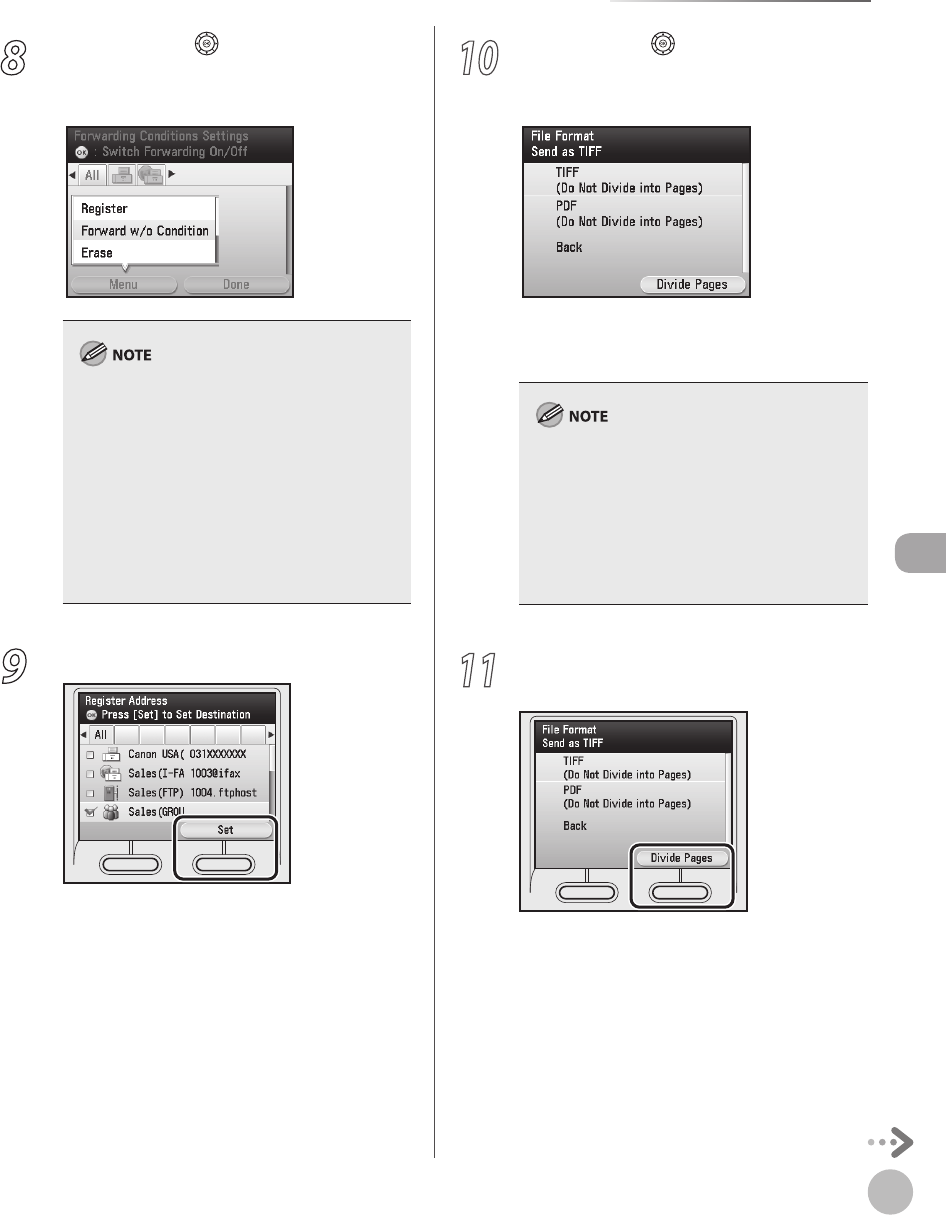 8

Forwarding Conditions Settings
: Switch Forwarding On/Off
All
Register
Forward w/o Condition
Erase
Menu
Done

NOTE

9

Register Address
Press [Set] to Set Destination
All
Canon USA( 031XXXXXXX
Sales(I-FA 1003@ifax
Sales(FTP) 1004.ftphost
Sales(GROU
Set

10

File Format
Send as TIFF
TIFF
(Do Not Divide into Pages)
PDF
(Do Not Divide into Pages)
Back
Divide Pages

NOTE

11

File Format
Send as TIFF
TIFF
(Do Not Divide into Pages)
PDF
(Do Not Divide into Pages)
Back
Divide Pages