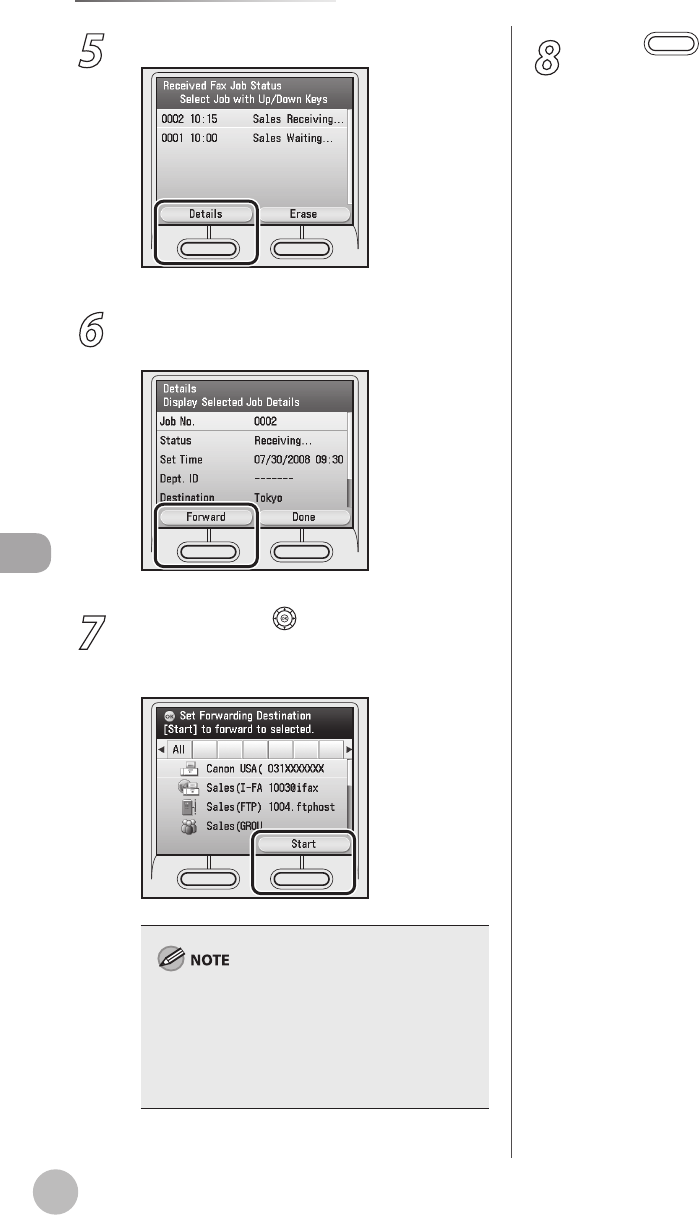 5

Received Fax Job Status
Select Job with Up/Down Keys
0002 10:15 Sales Receiving...
0001 10:00 Sales Waiting...
Details
Erase

6

Details
Display Selected Job Details
Job No. 0002
Status Receiving...
Set Time 07/30/2008 09:30
Dept. ID -------
Destination Tokyo
Forward
Done

7

Set Forwarding Destination
[Start] to forward to selected.
All
Canon USA( 031XXXXXXX
Sales(I-FA 1003@ifax
Sales(FTP) 1004.ftphost
Sales(GROU
Start

NOTE

8