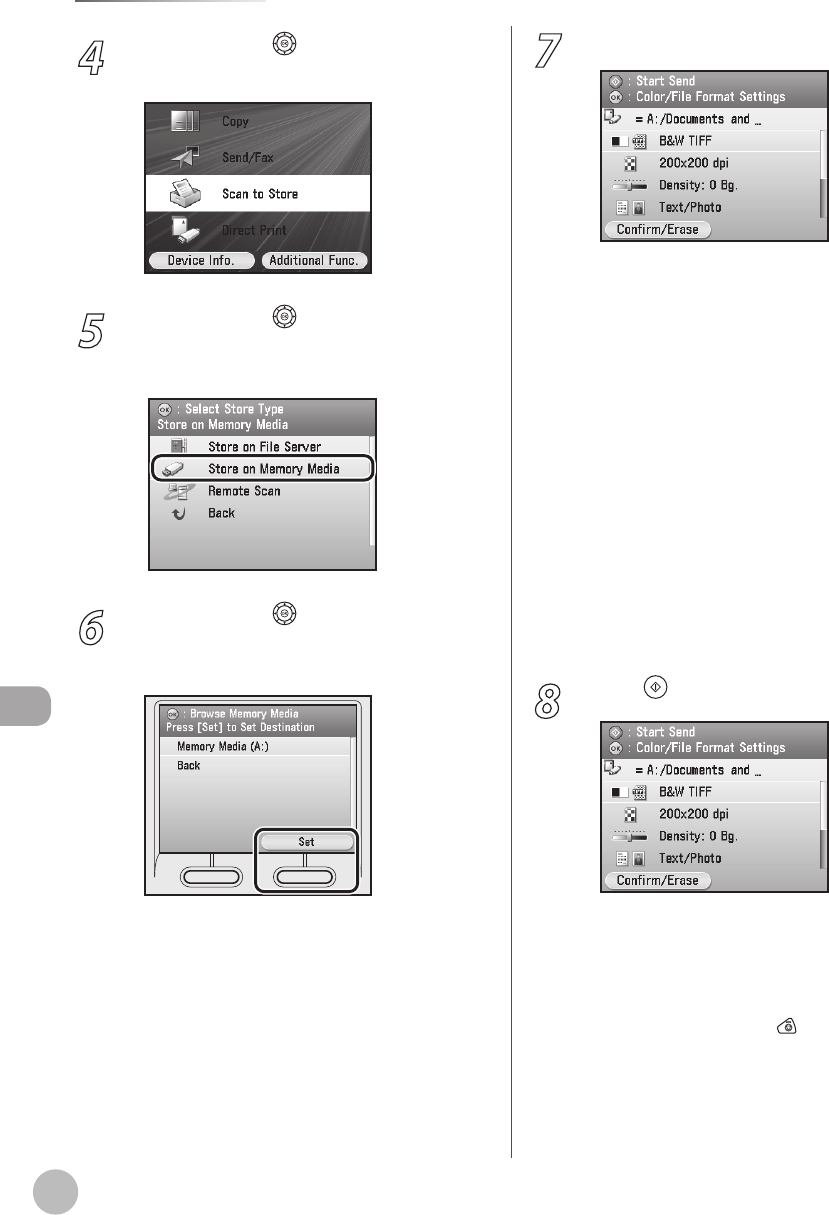 4

Copy
Send/Fax
Scan to Store
Direct Print
Device Info.
Additional Func.

5

: Select Store Type
Store on Memory Media
Store on File Server
Store on Memory Media
Remote Scan
Back

6

: Browse Memory Media
Press [Set] to Set Destination
Memory Media (A:)
Back
Set

7

: Start Send
: Color/File Format Settings
= A:/Documents and _
B&W TIFF
200x200 dpi
Density: 0 Bg.
Text/Photo
Confirm/Erase

8

: Start Send
: Color/File Format Settings
= A:/Documents and _
B&W TIFF
200x200 dpi
Density: 0 Bg.
Text/Photo
Confirm/Erase