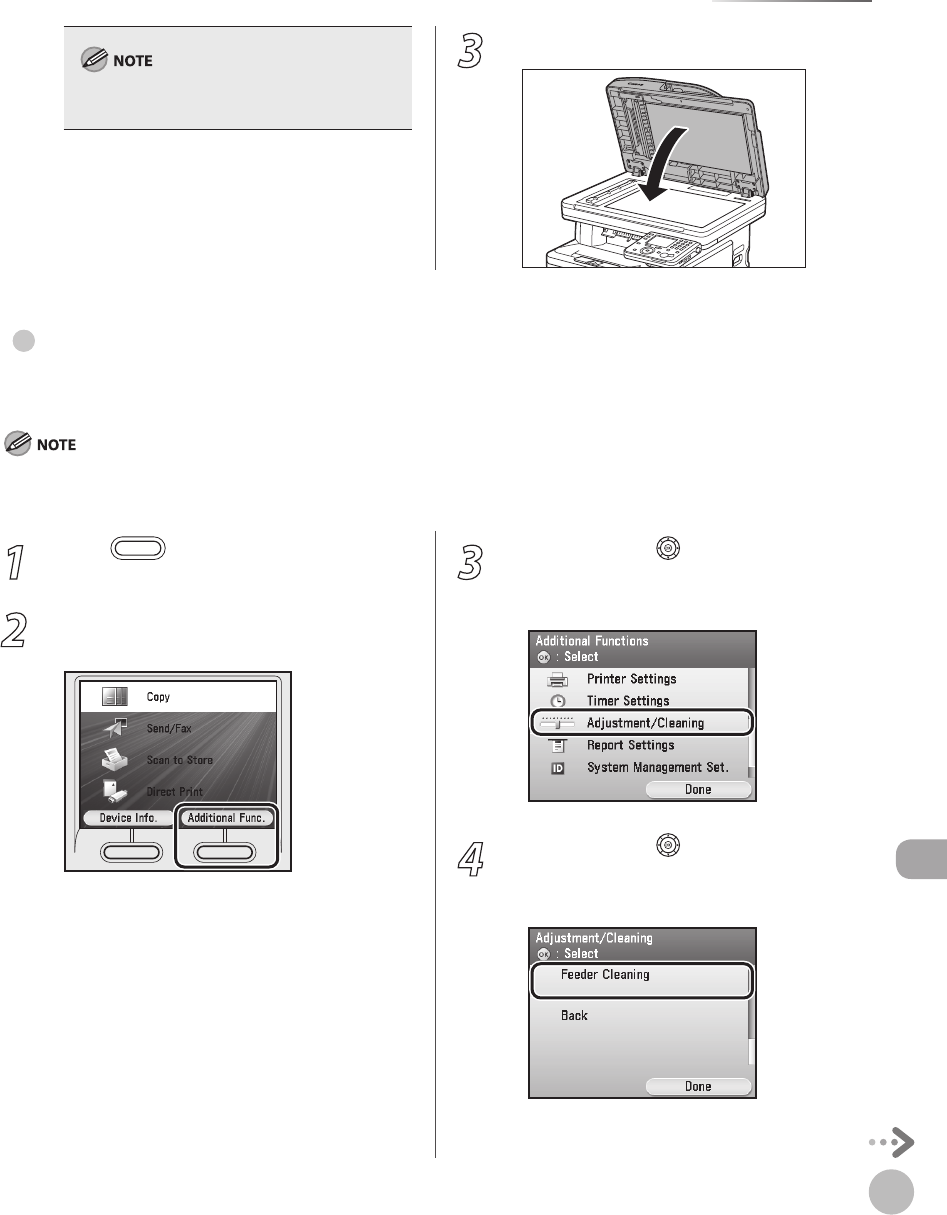 NOTE

3

NOTE

1

2

Copy
Send/Fax
Scan to Store
Direct Print
Device Info.
Additional Func.

3

Additional Functions
: Select
Printer Settings
Timer Settings
Adjustment/Cleaning
Report Settings
System Management Set.
Done

4

Adjustment/Cleaning
: Select
Feeder Cleaning
Back
Done