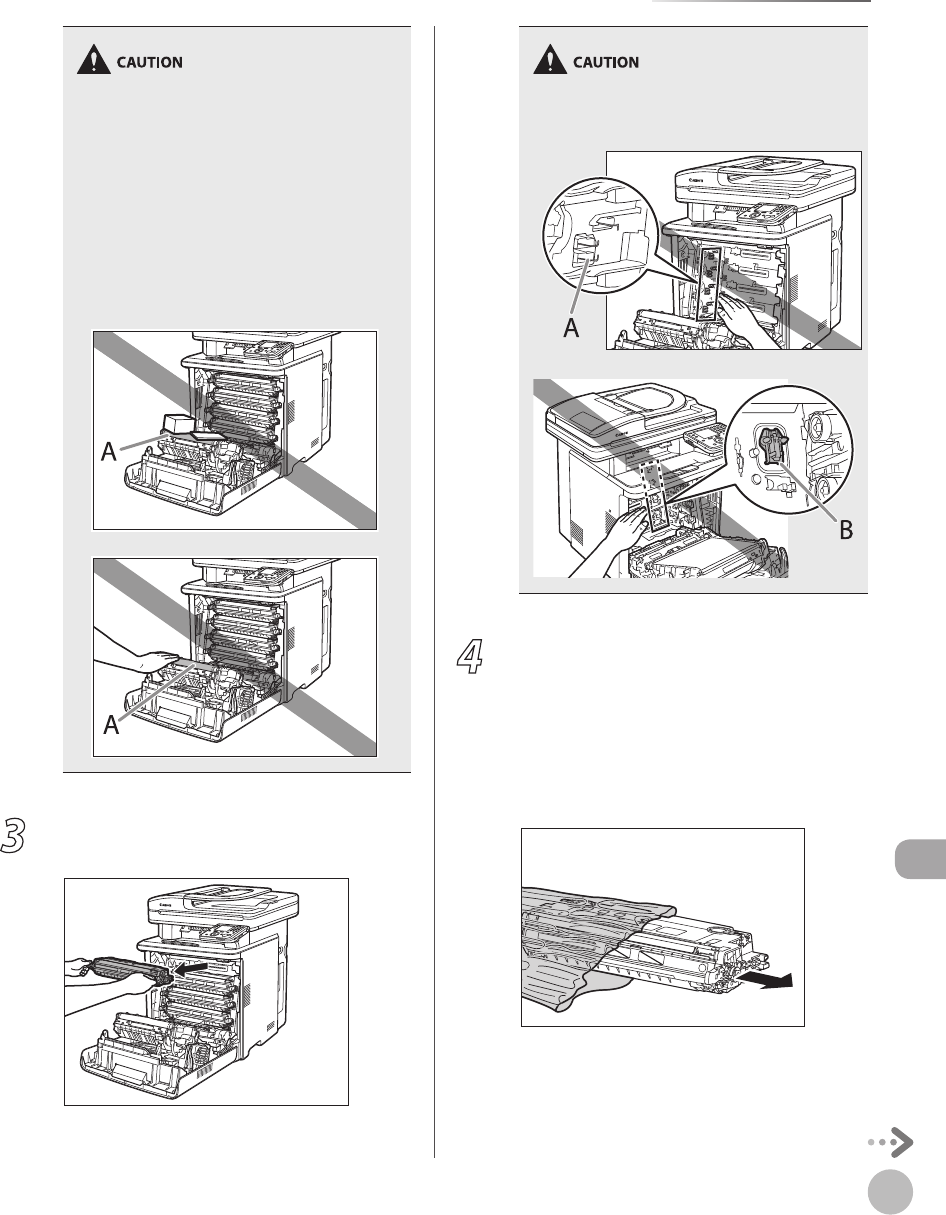 CAUTION

A

A

3

CAUTION

A

B

4