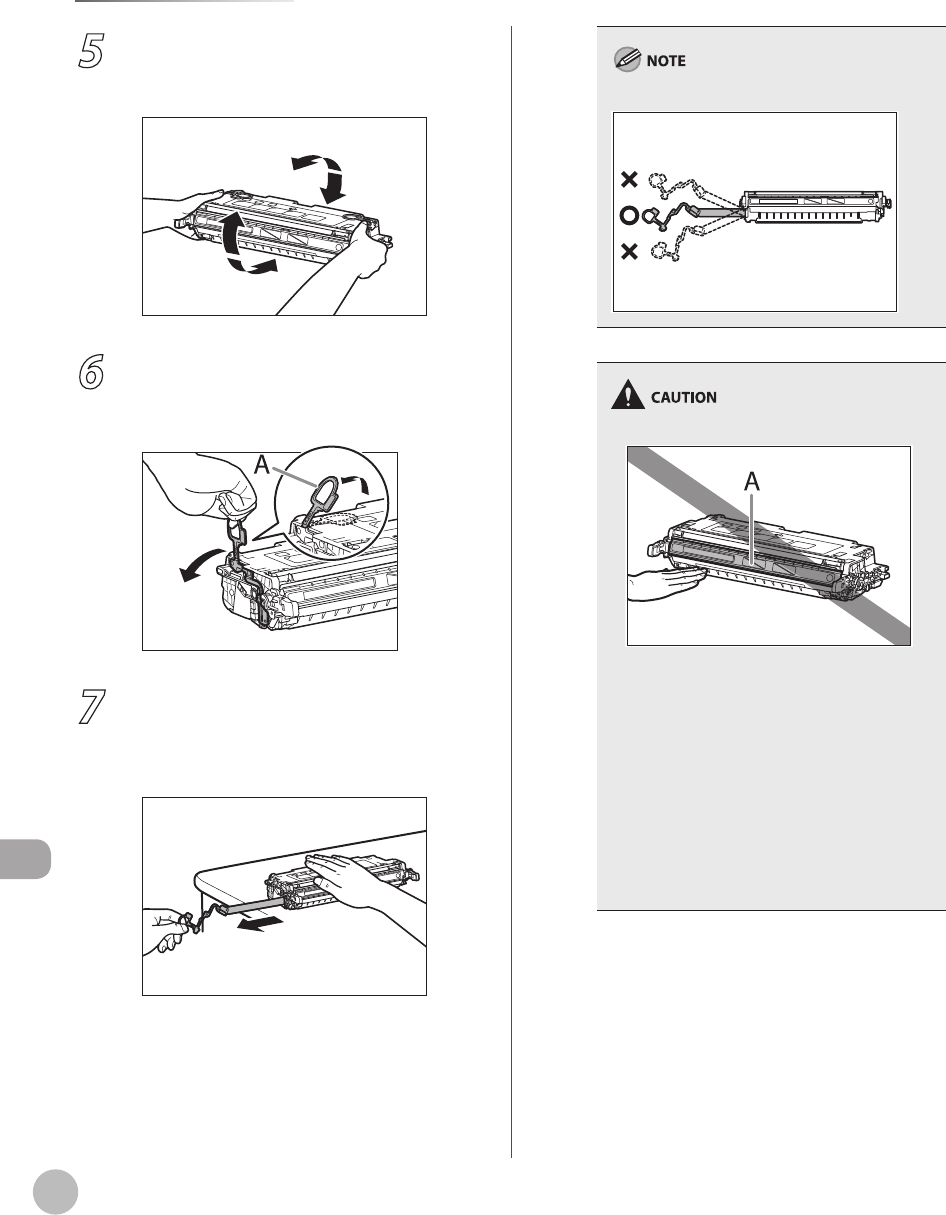 5

6

A

7

NOTE

CAUTION

A