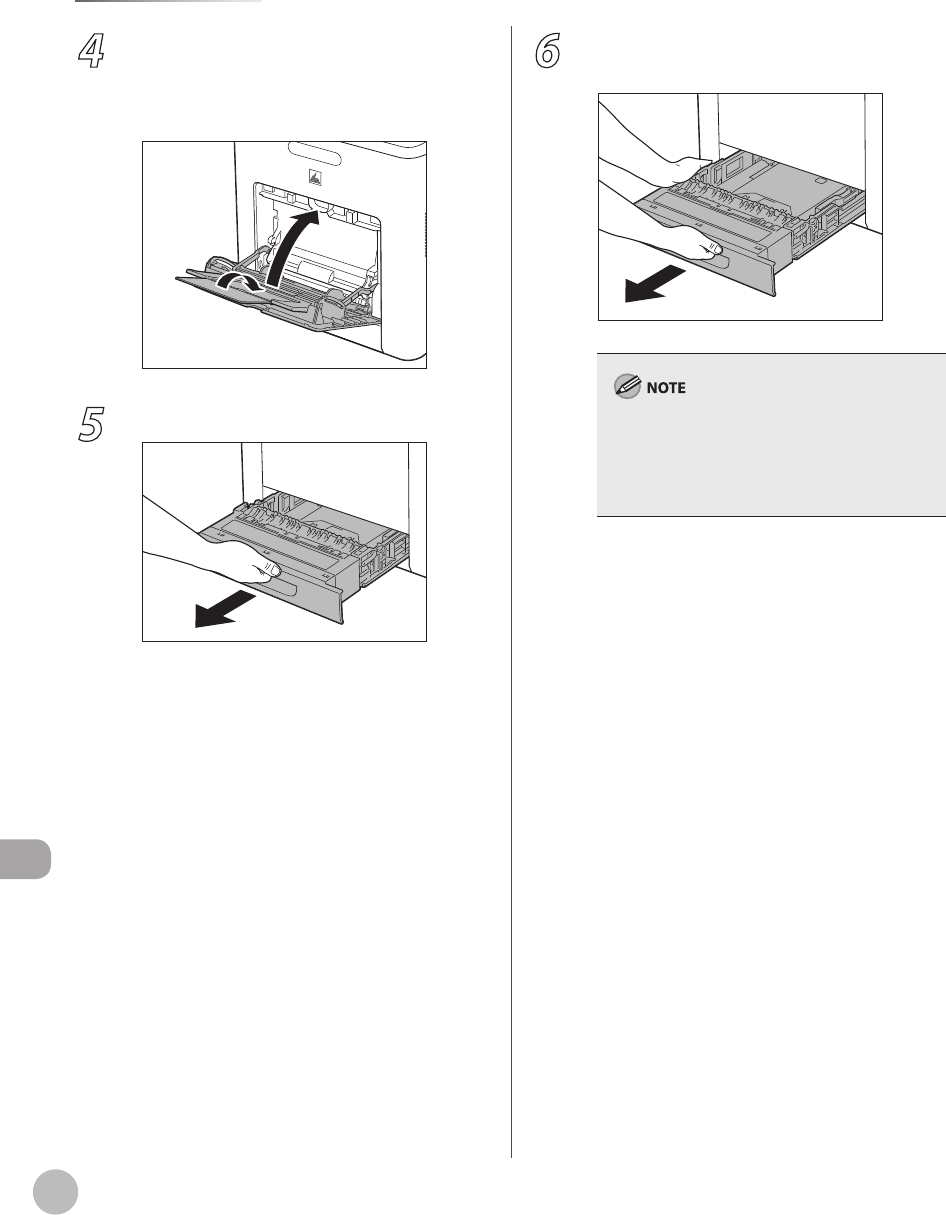 4

5

6

NOTE