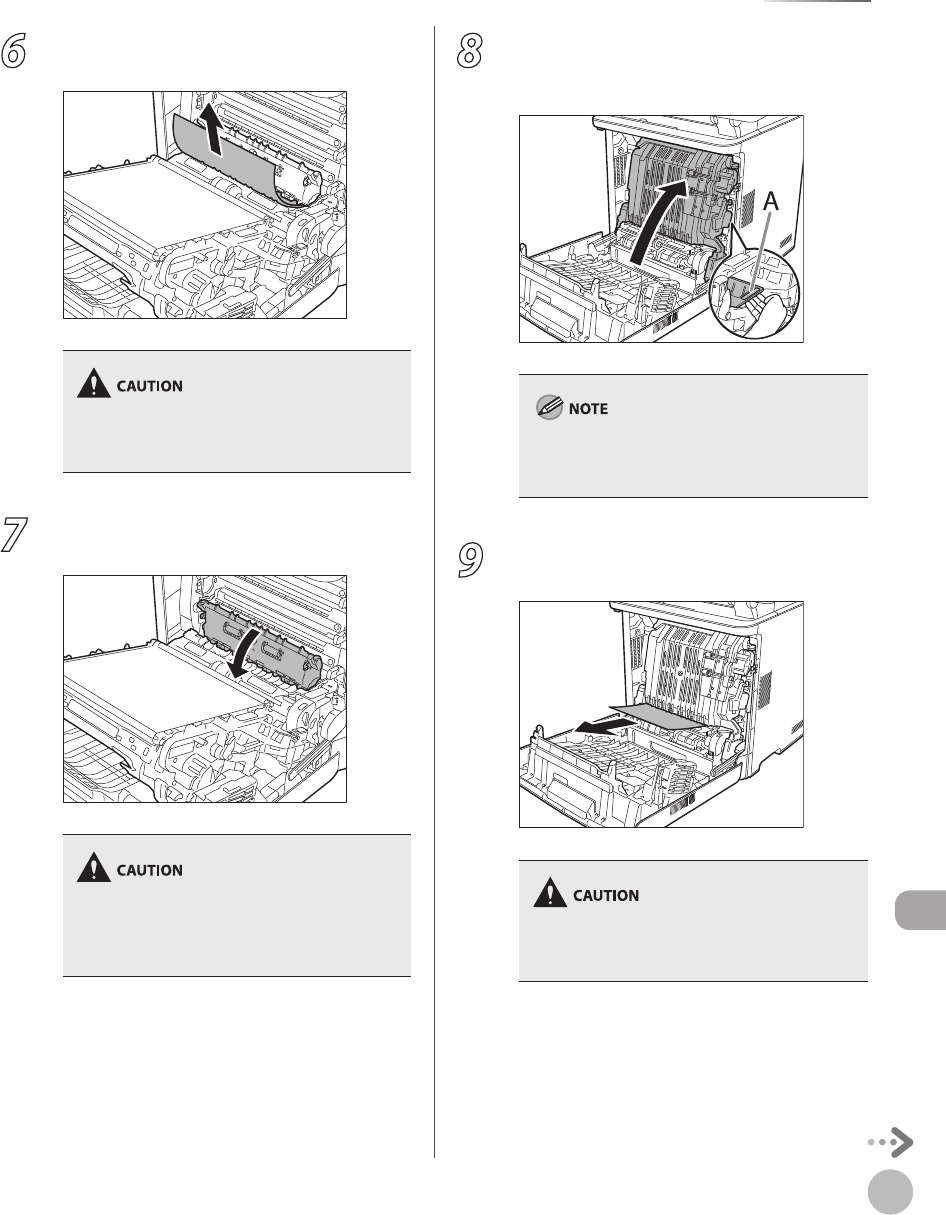 6

CAUTION

7

CAUTION

8

A

NOTE

9

CAUTION