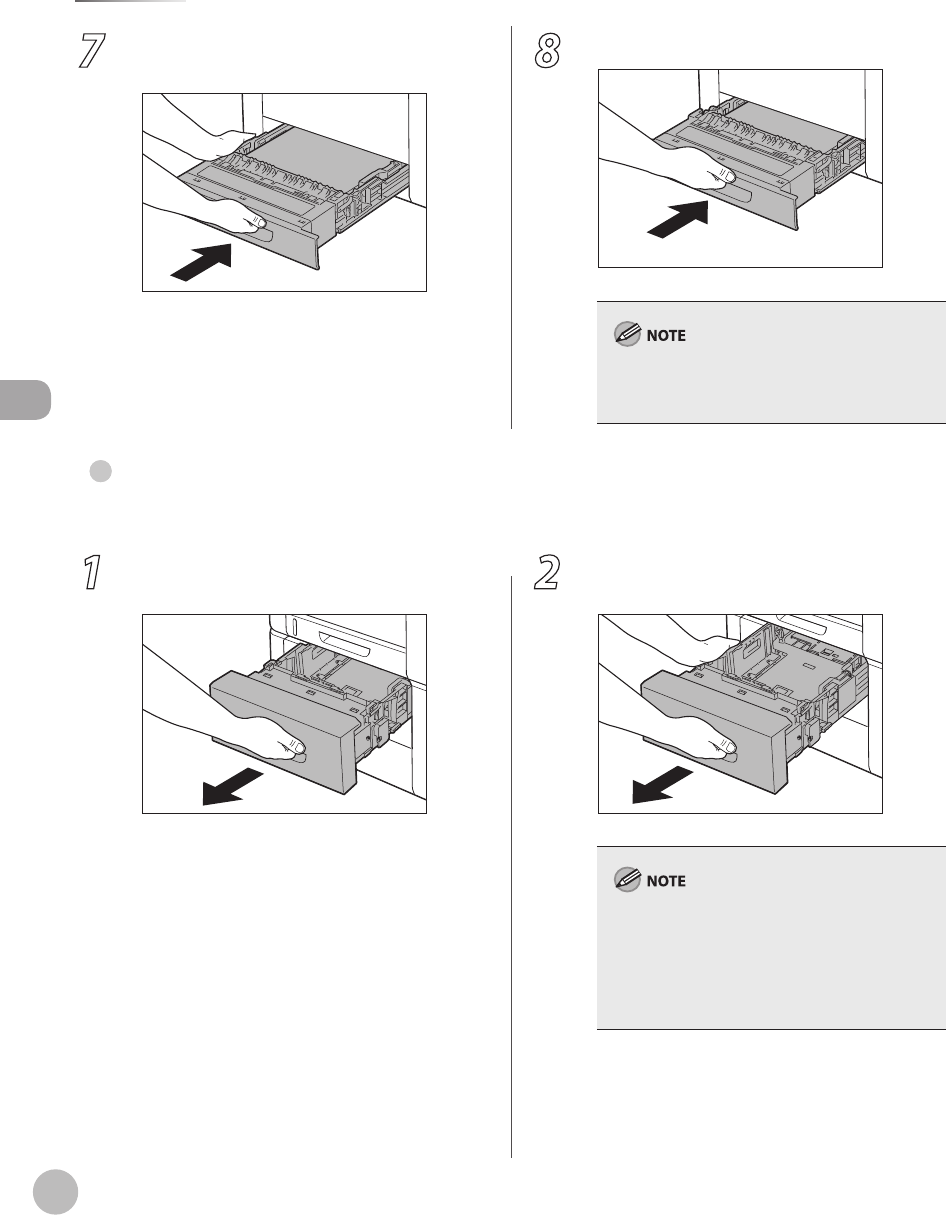 7

8

NOTE

1

2

NOTE