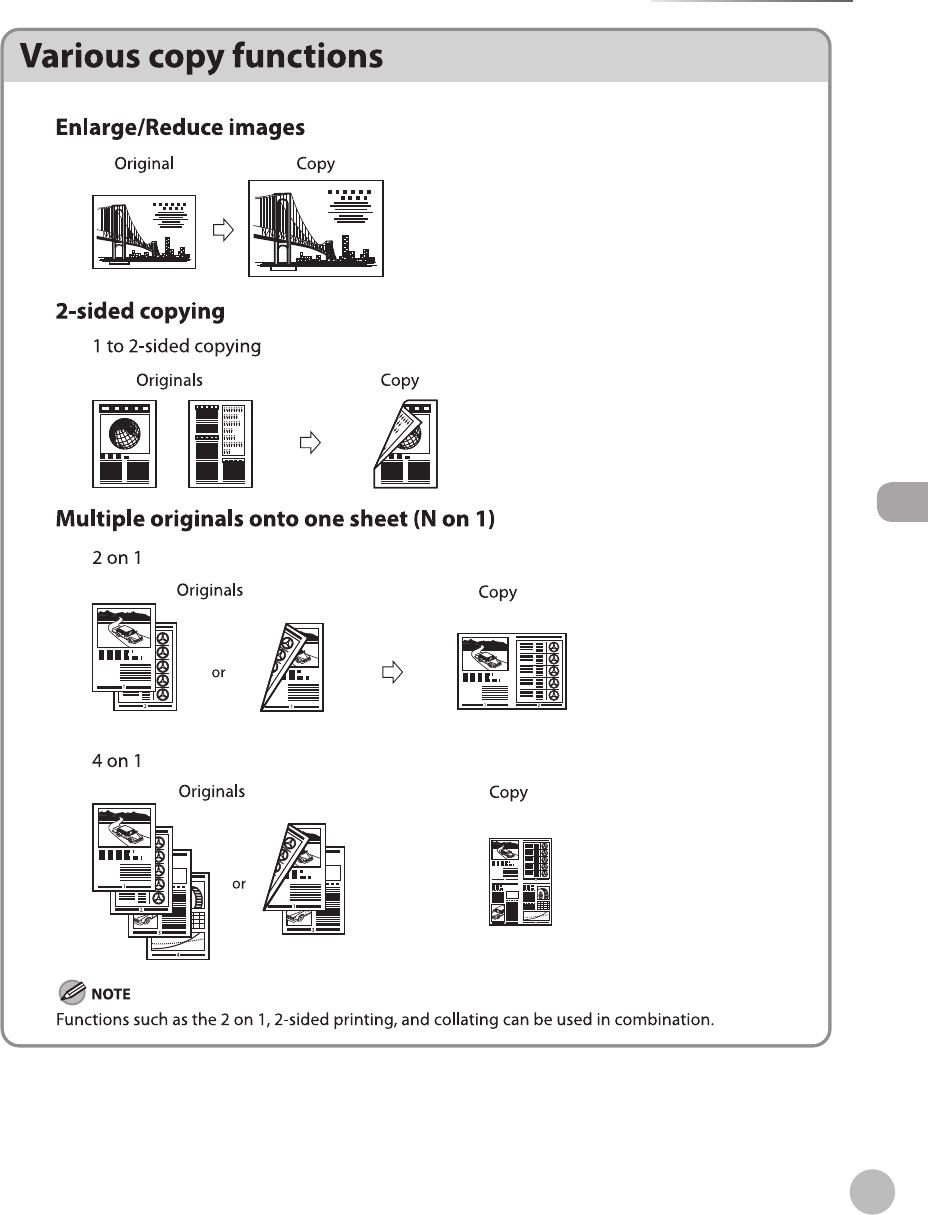 Various copy functions

Enlarge/Reduce images

Original

Copy

2-sided copying

1 to 2-sided copying

Originals

Copy

Multiple originals onto one sheet (N on 1)

2 on 1

Originals

or

Copy

4 on 1

Originals

or

Copy

NOTE

Functions such as the 2 on 1, 2-sided printing, and collating can be used in combination.