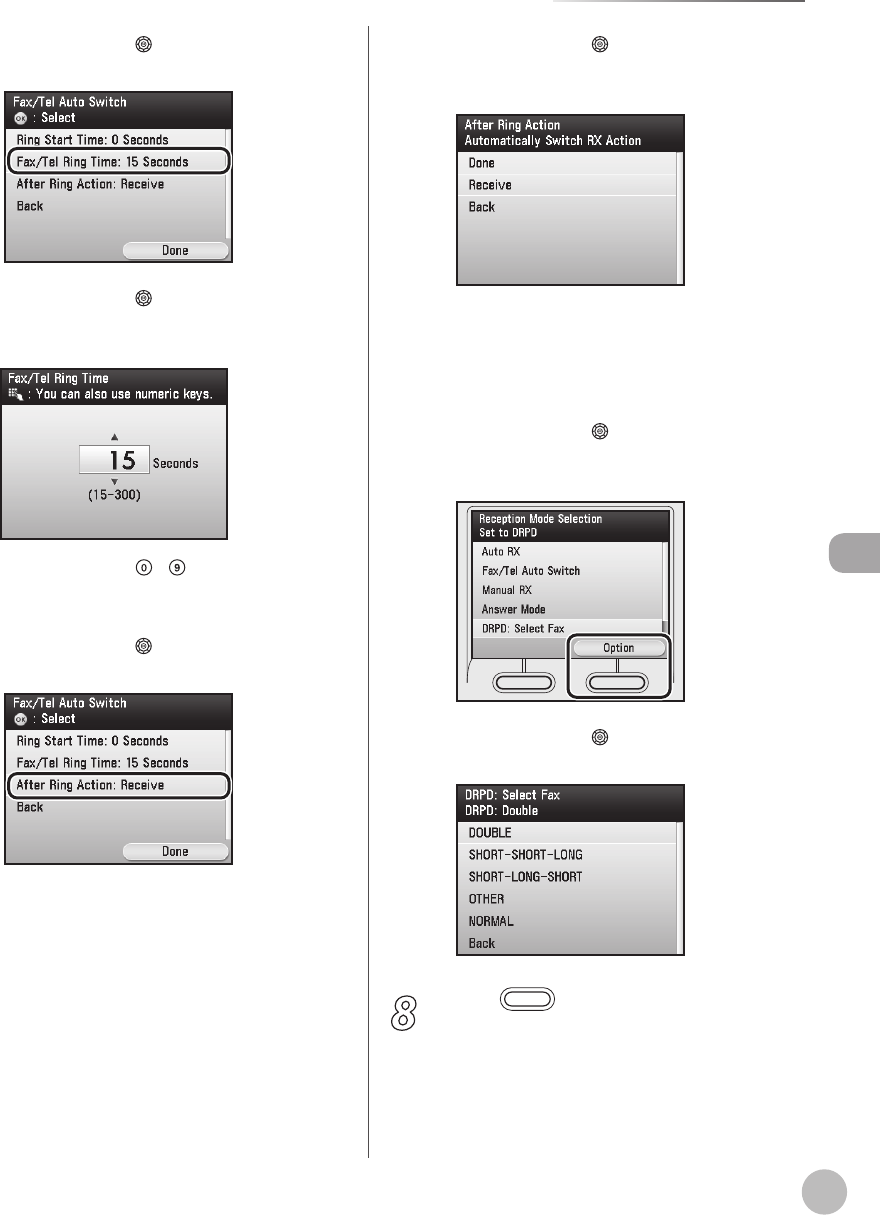 Fax/Tel Auto Switch
: Select
Ring Start Time: 0 Seconds
Fax/Tel Ring Time: 15 Seconds
After Ring Action: Receive
Back
Done

Fax/Tel Ring Time
: You can also use numeric keys.
15 Seconds
(15-300)

Fax/Tel Auto Switch
: Select
Ring Start Time: 0 Seconds
Fax/Tel Ring Time: 15 Seconds
After Ring Action: Receive
Back
Done

After Ring Action
Automatically Switch RX Action
Done
Receive
Back

Reception Mode Selection
Set to DRPD
Auto RX
Fax/Tel Auto Switch
Manual RX
Answer Mode
DRPD: Select Fax
Option

DRPD: Select Fax
DRPD: Double
DOUBLE
SHORT-SHORT-LONG
SHORT-LONG-SHORT
OTHER
NORMAL
Back

8