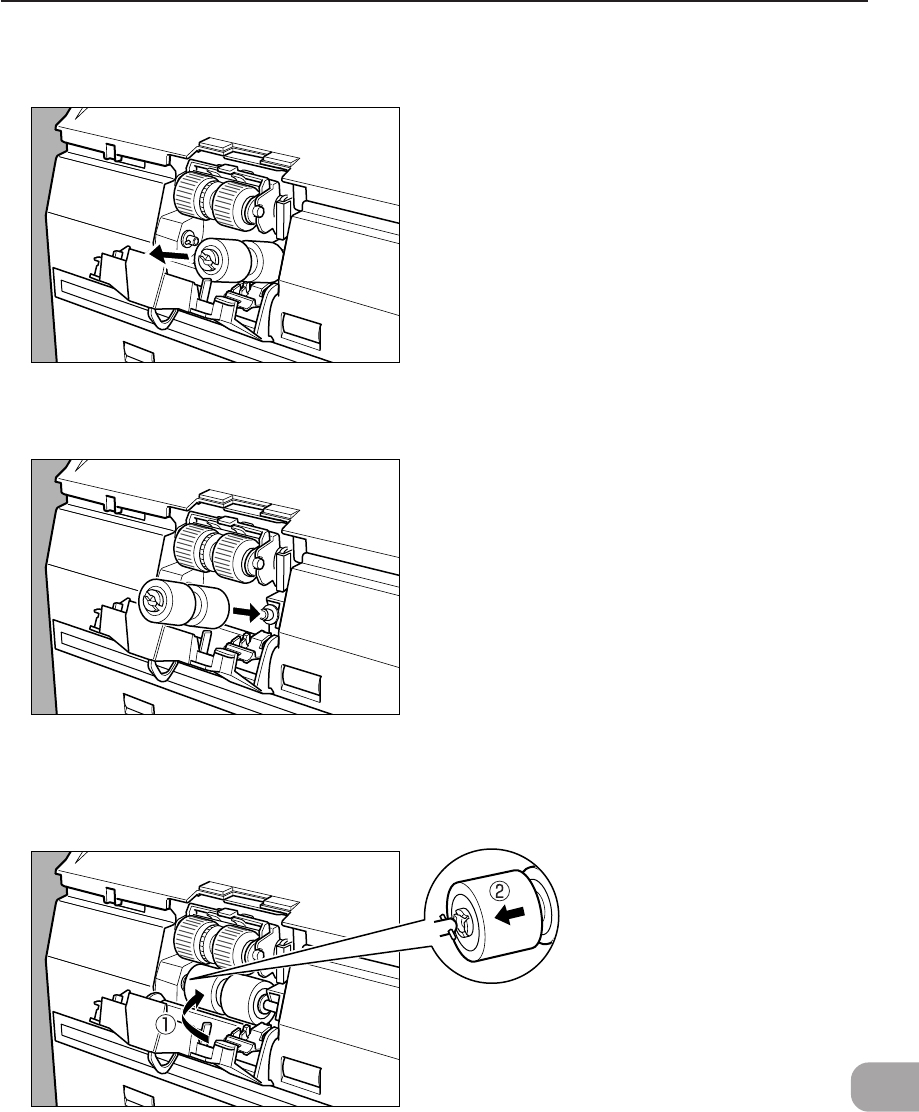 ②

①