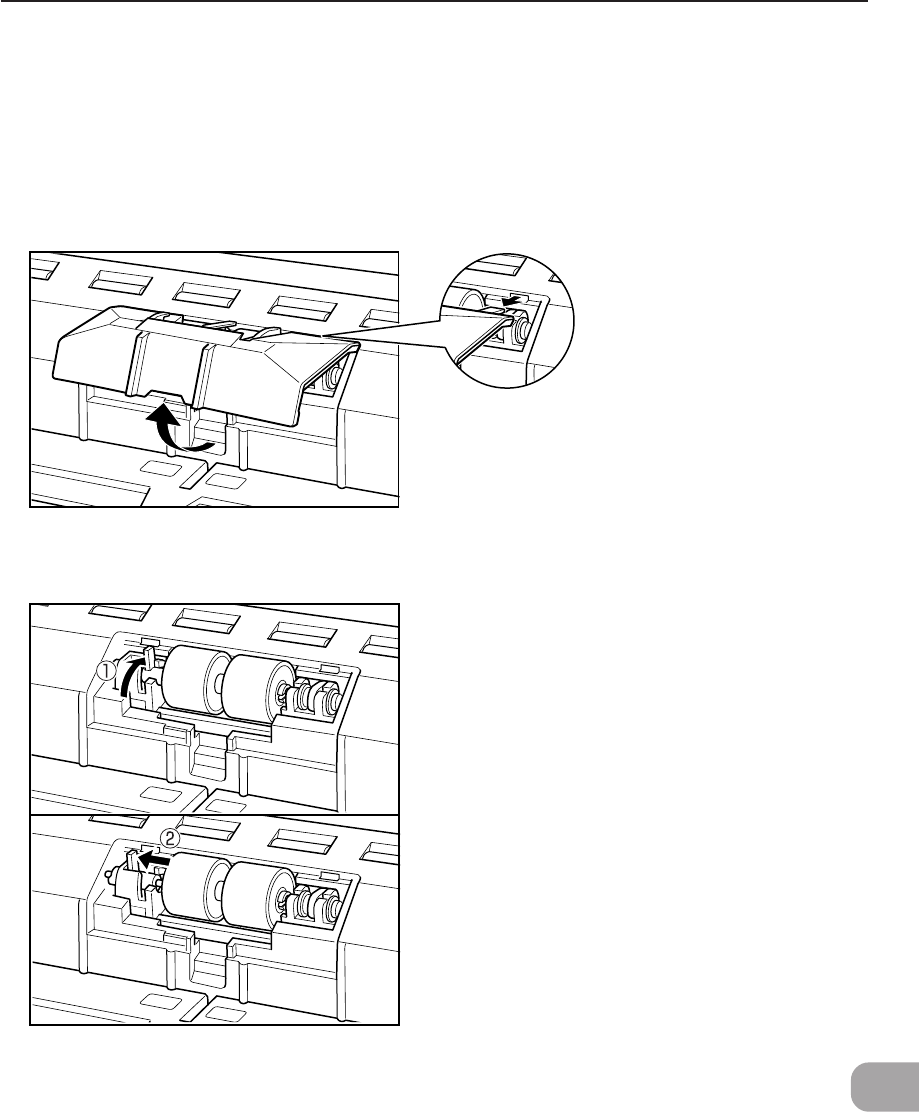 ①

②