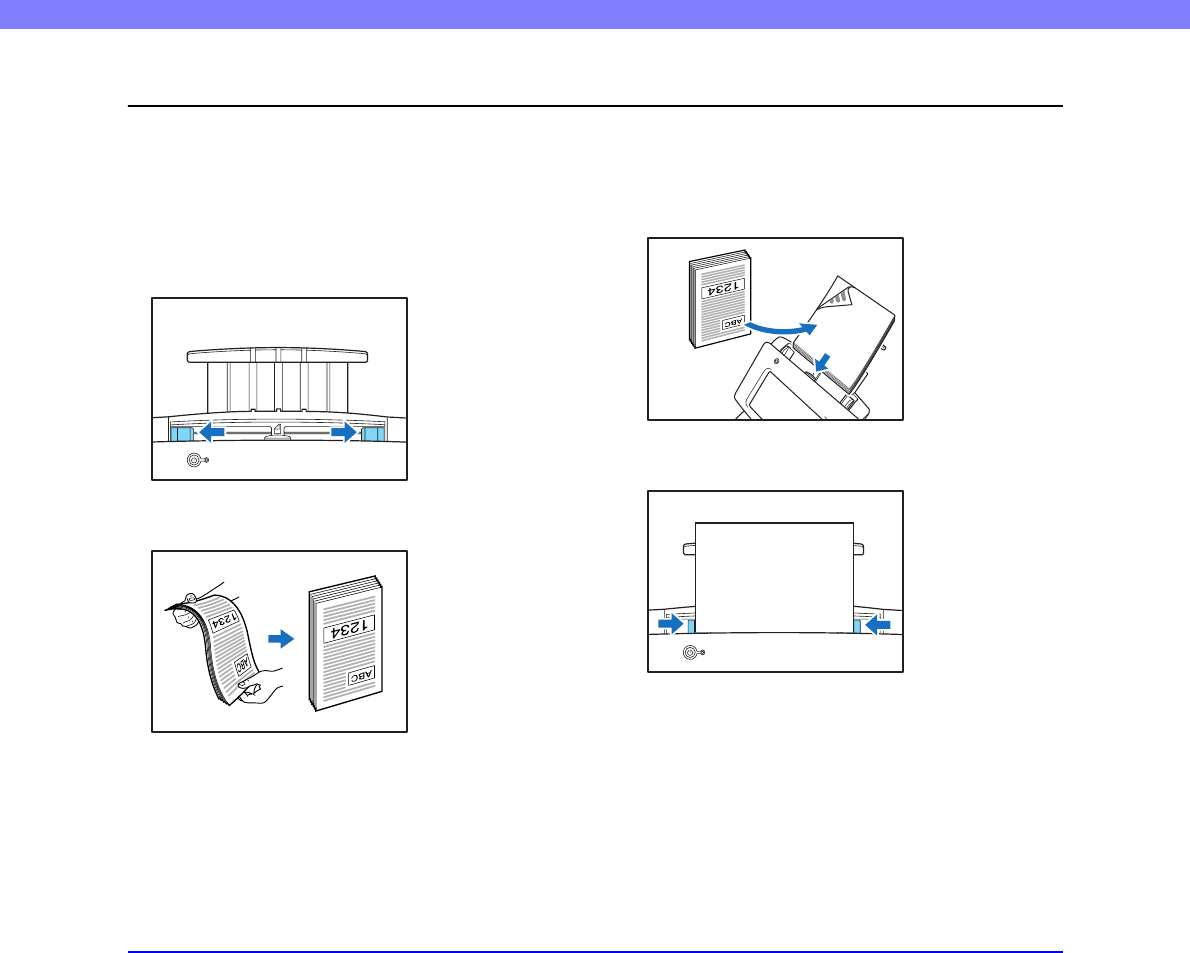 1234
ABC
1234
ABC
1234
ABC